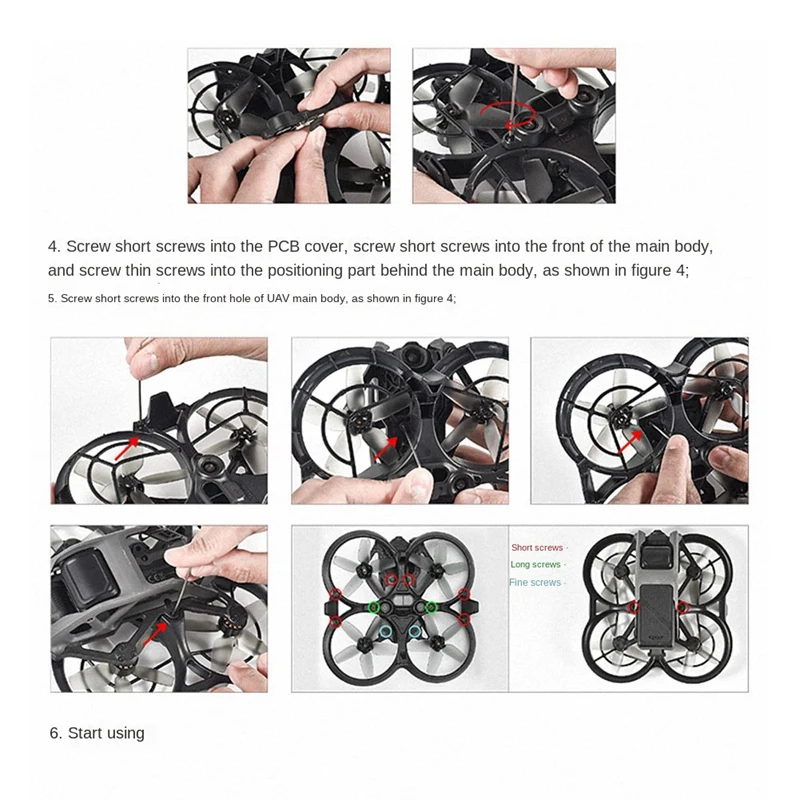 4. Screw short screws into the PCB cover, screw short screws into the front of the main body, and screw thin screws into the positioning part behind the main body, as shown in figure 4;

5. Screw short screws into the front hole of UAV main body, as shown in figure 4;

Short screws ·
Long screws ·
Fine screws ·

6. Start using