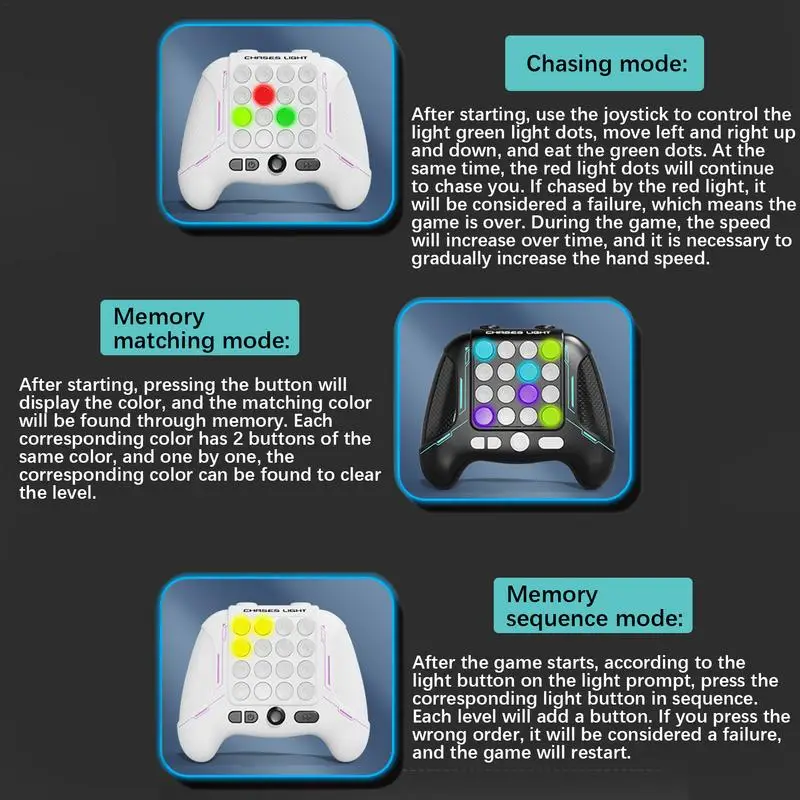 CHASES LIGHT

Chasing mode:

After starting, use the joystick to control the light green light dots, move left and right up and down, and eat the green dots. At the same time, the red light dots will continue to chase you. If chased by the red light, it will be considered a failure, which means the game is over. During the game, the speed will increase over time, and it is necessary to gradually increase the hand speed.

Memory matching mode:

After starting, pressing the button will display the color, and the matching color will be found through memory. Each corresponding color has 2 buttons of the same color, and one by one, the corresponding color can be found to clear the level.

CHASES LIGHT

CHASES LIGHT

Memory sequence mode:

After the game starts, according to the light button on the light prompt, press the corresponding light button in sequence. Each level will add a button. If you press the wrong order, it will be considered a failure, and the game will restart.