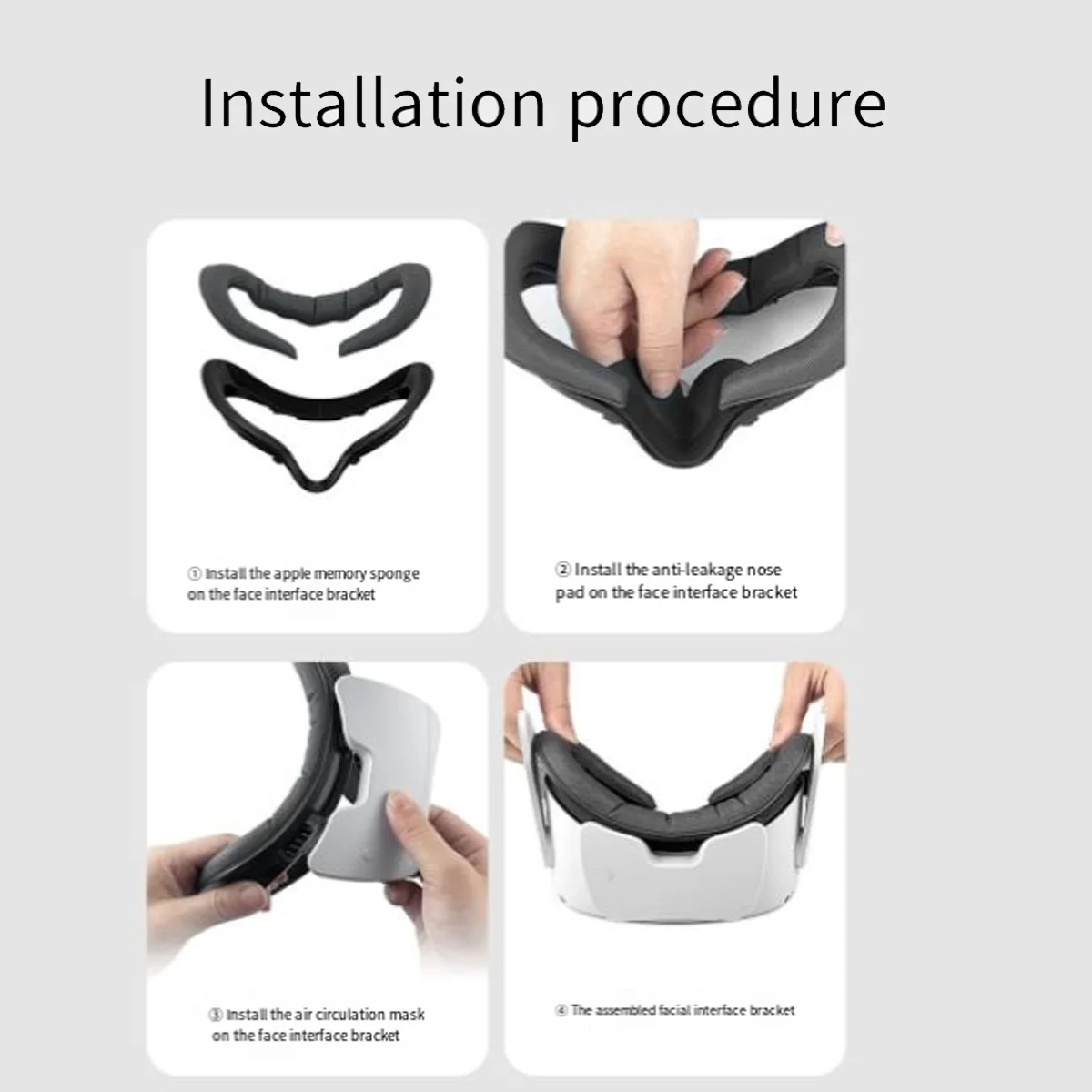 Installation procedure

① Install the apple memory sponge on the face interface bracket

② Install the anti-leakage nose pad on the face interface bracket

③ Install the air circulation mask on the face interface bracket

④ The assembled facial interface bracket