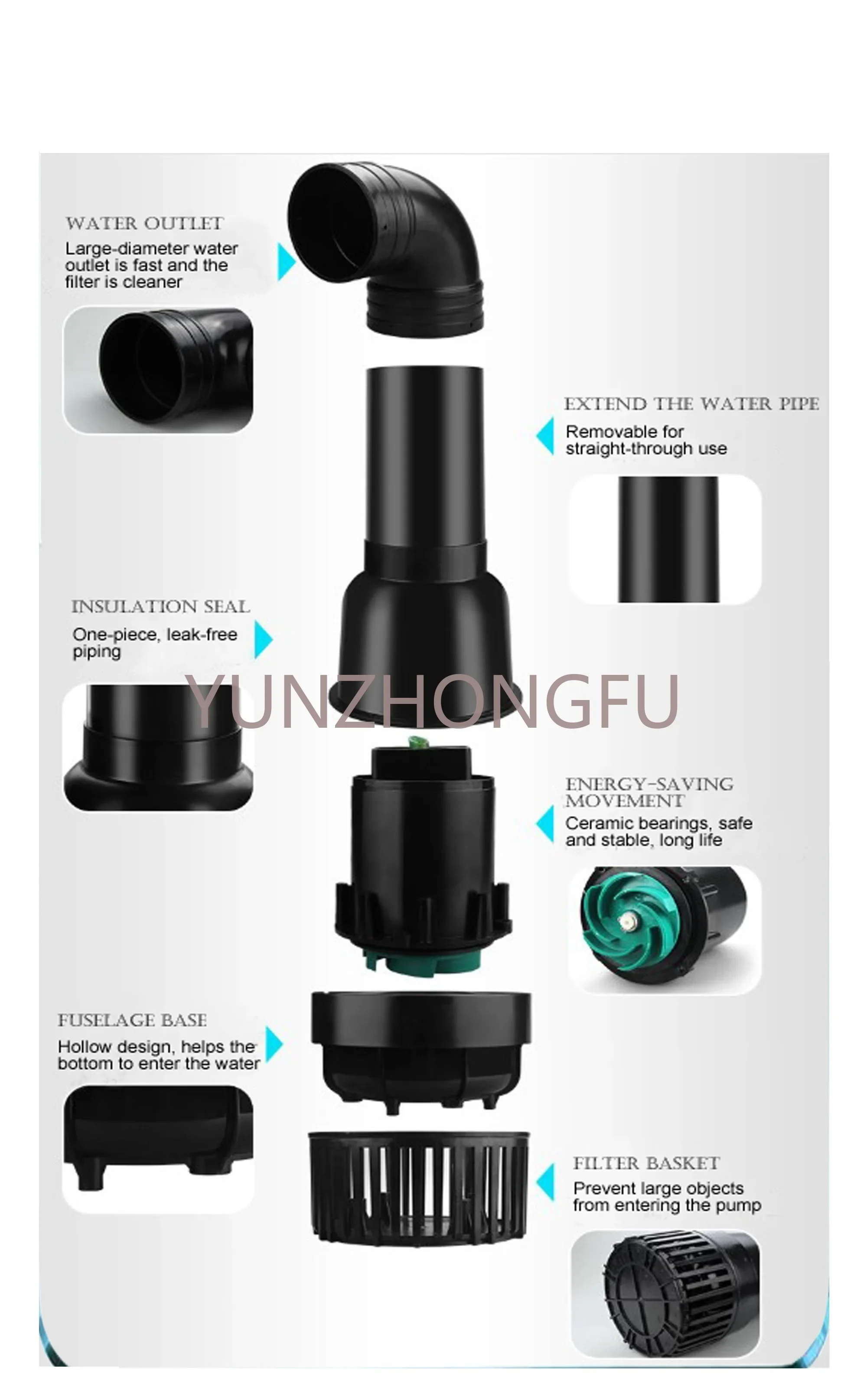 WATER OUTLET
Large-diameter water outlet is fast and the filter is cleaner

EXTEND THE WATER PIPE
Removable for straight-through use

INSULATION SEAL
One-piece, leak-free piping

YUNZHONGFU

ENERGY-SAVING MOVEMENT
Ceramic bearings, safe and stable, long life

FUSELAGE BASE
Hollow design, helps the bottom to enter the water

FILTER BASKET
Prevent large objects from entering the pump