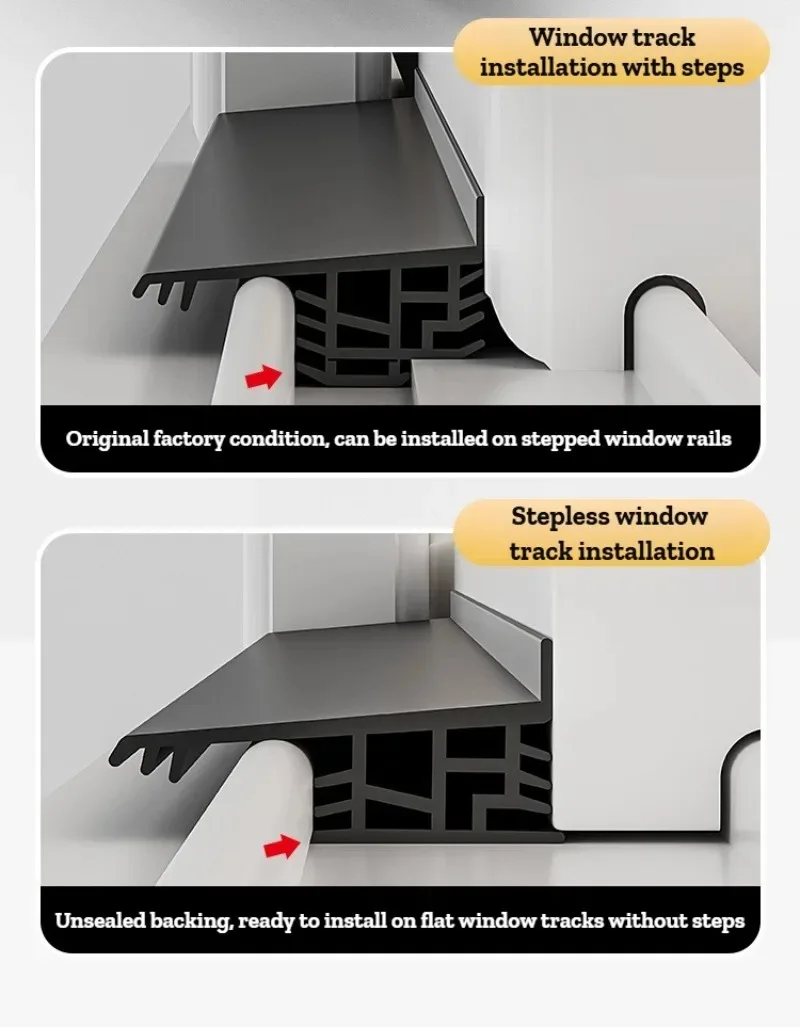 Window track installation with steps

Original factory condition, can be installed on stepped window rails

Stepless window track installation

Unsealed backing, ready to install on flat window tracks without steps