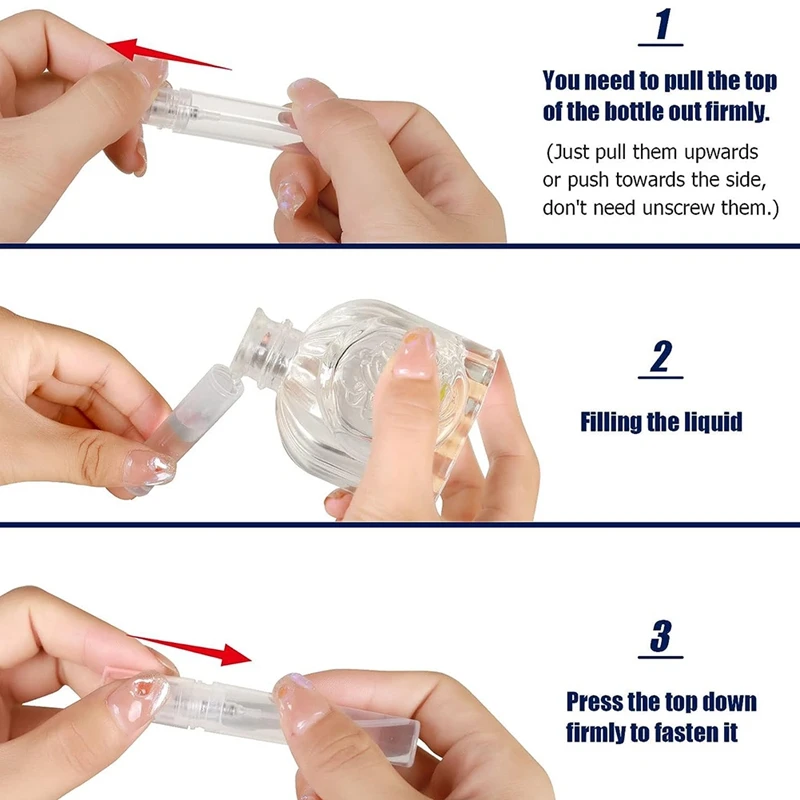 1

You need to pull the top of the bottle out firmly.

(Just pull them upwards or push towards the side, don't need unscrew them.)

2

Filling the liquid

3

Press the top down firmly to fasten it