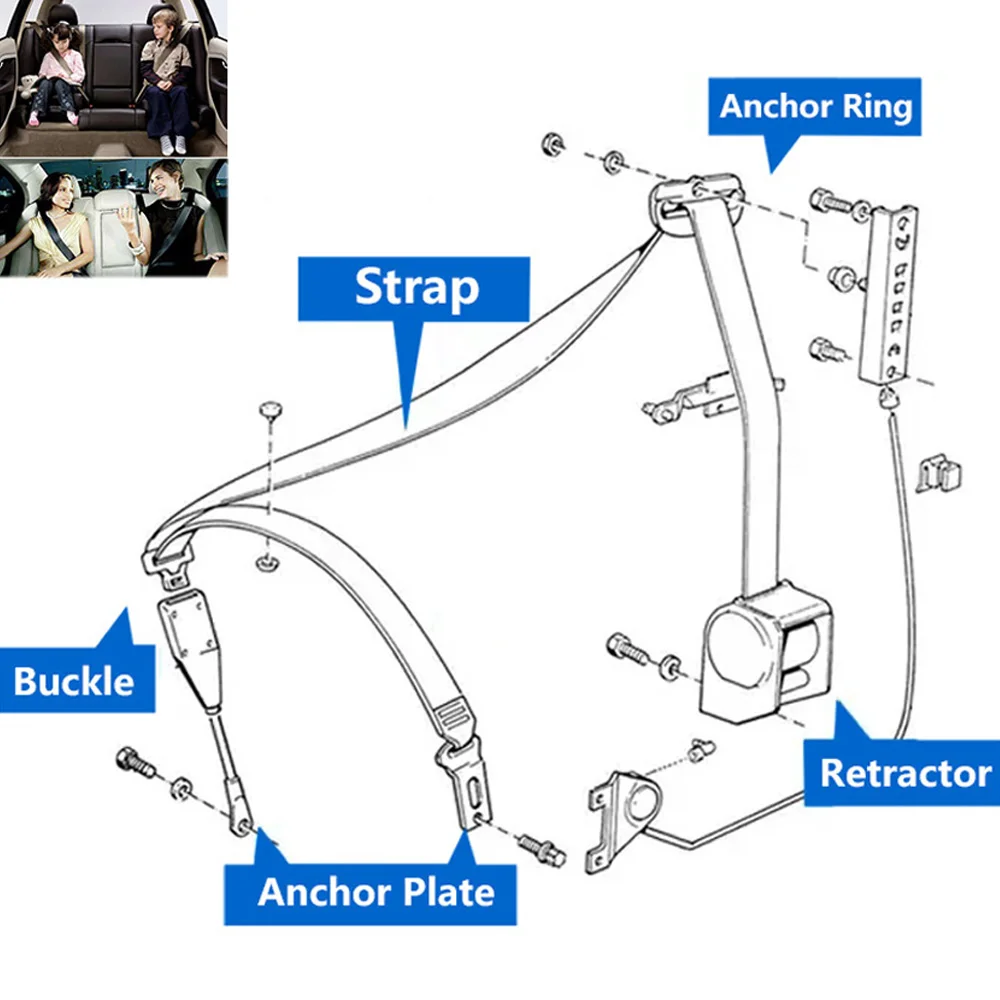 Anchor Ring

Strap

Buckle

Retractor

Anchor Plate