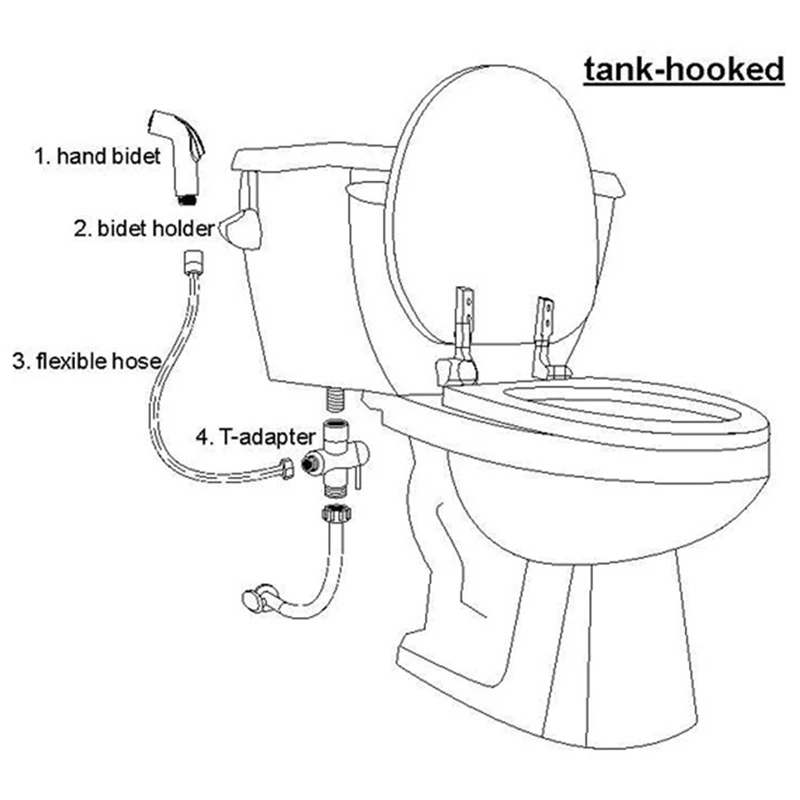 tank-hooked

1. hand bidet

2. bidet holder

3. flexible hose

4. T-adapter