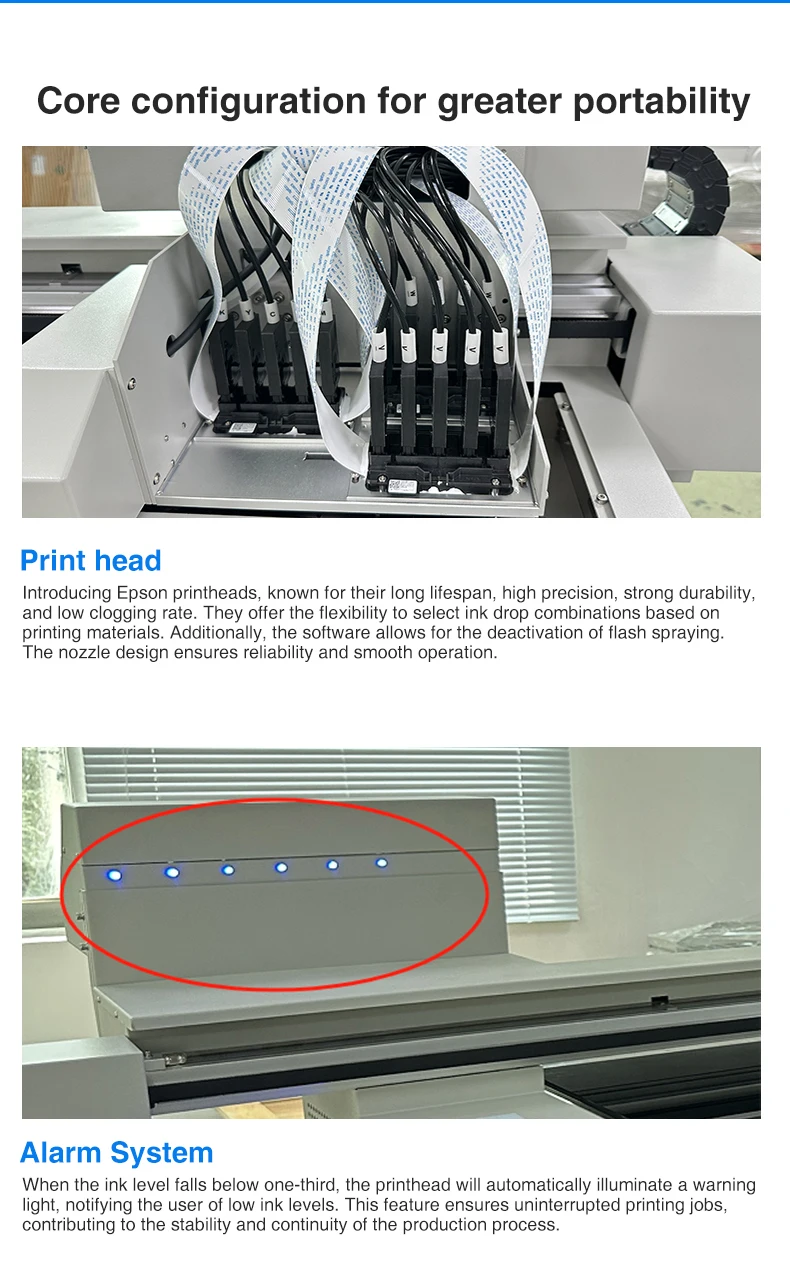 Core configuration for greater portability

Print head

Introducing Epson printheads, known for their long lifespan, high precision, strong durability, and low clogging rate. They offer the flexibility to select ink drop combinations based on printing materials. Additionally, the software allows for the deactivation of flash spraying. The nozzle design ensures reliability and smooth operation.

Alarm System

When the ink level falls below one-third, the printhead will automatically illuminate a warning light, notifying the user of low ink levels. This feature ensures uninterrupted printing jobs, contributing to the stability and continuity of the production process.