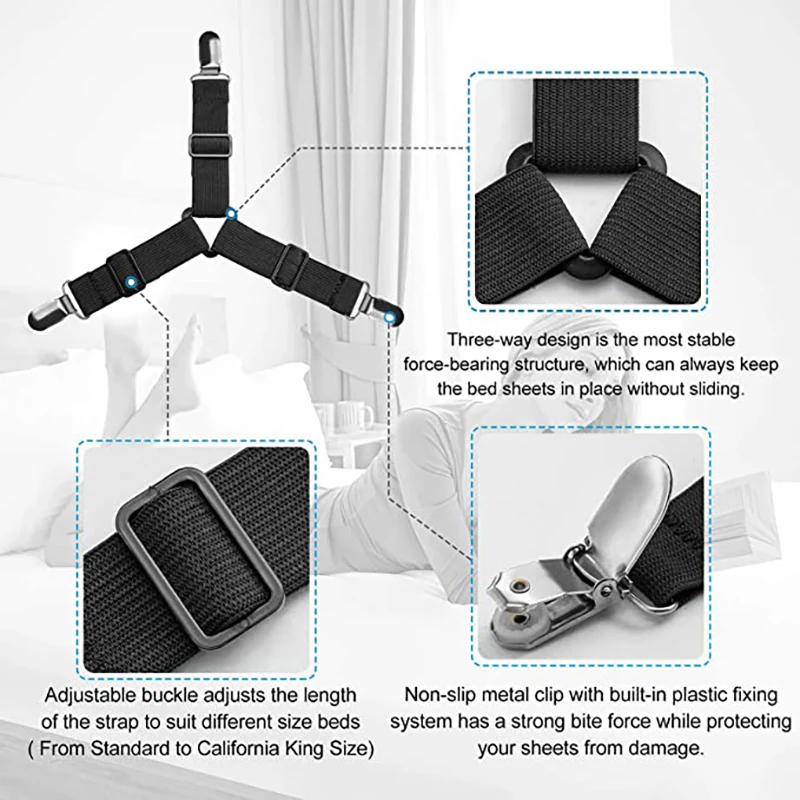 Three-way design is the most stable force-bearing structure, which can always keep the bed sheets in place without sliding.

Adjustable buckle adjusts the length of the strap to suit different size beds ( From Standard to California King Size)

Non-slip metal clip with built-in plastic fixing system has a strong bite force while protecting your sheets from damage.