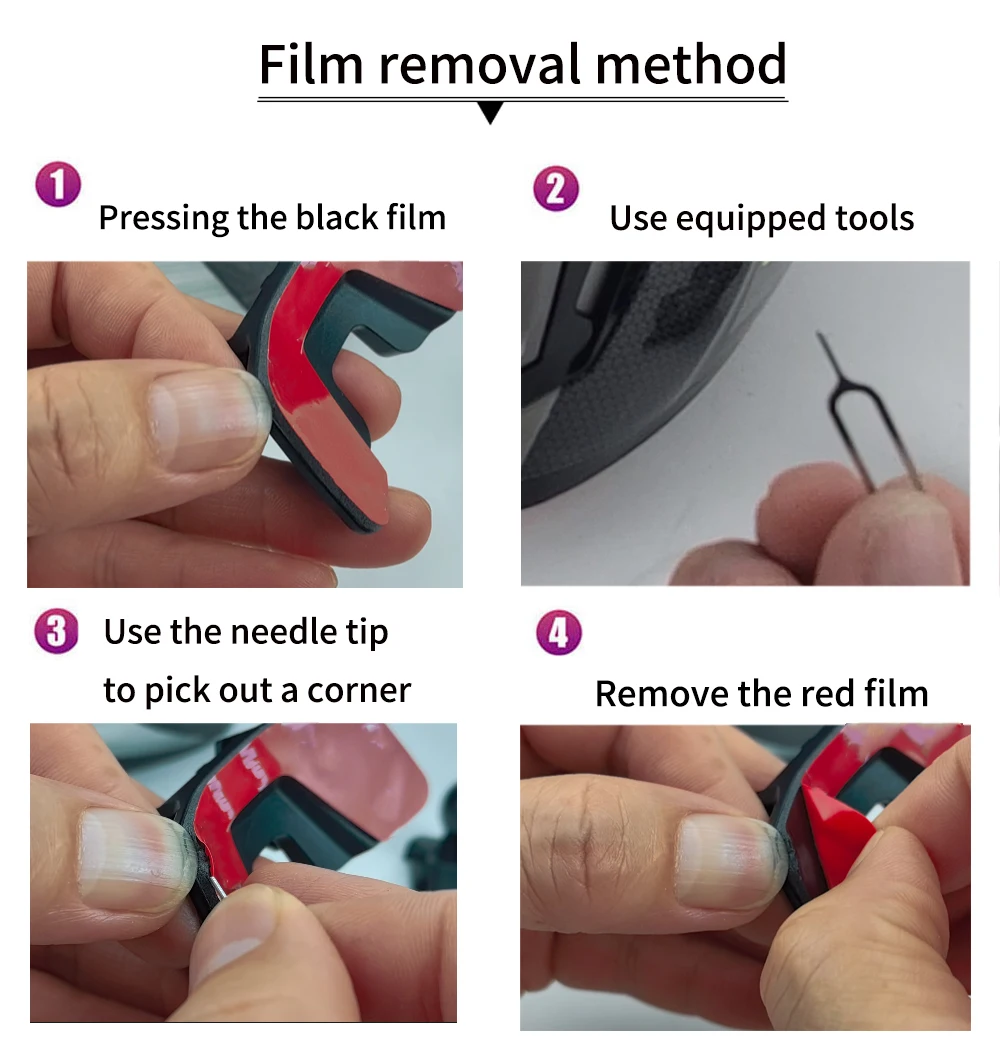 Film removal method

1 Pressing the black film

2 Use equipped tools

3 Use the needle tip to pick out a corner

4 Remove the red film