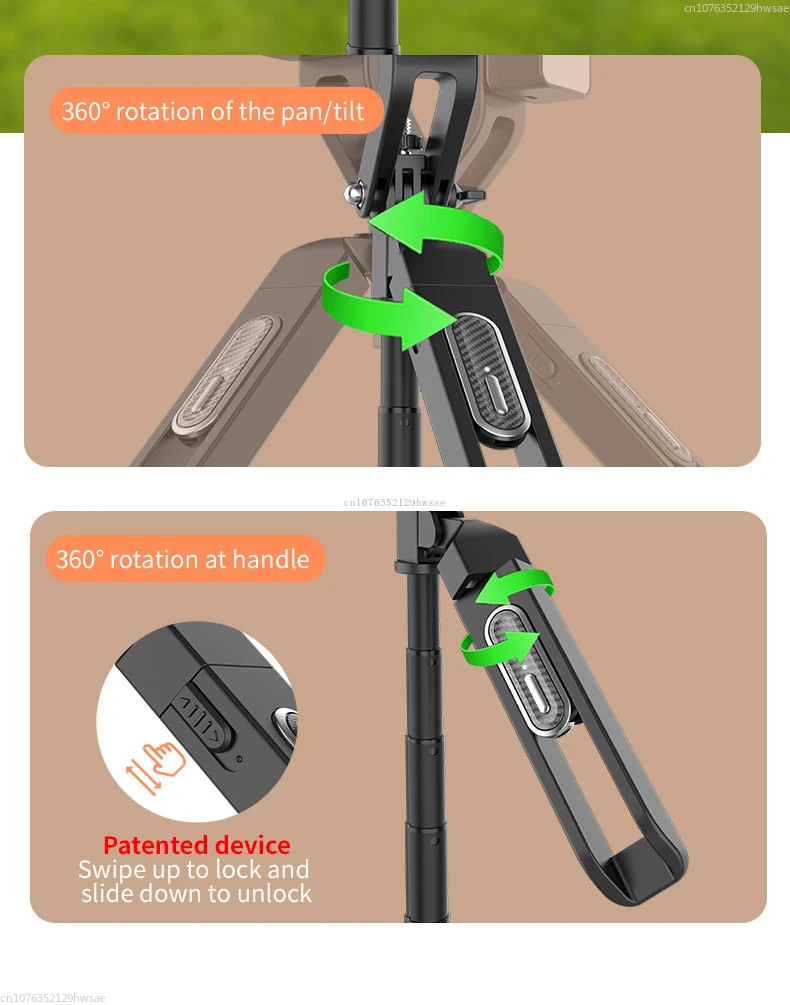 cn1076352129hwsae

360° rotation of the pan/tilt

cn1076352129hwsae

360° rotation at handle

Patented device
Swipe up to lock and slide down to unlock

cn1076352129hwsae