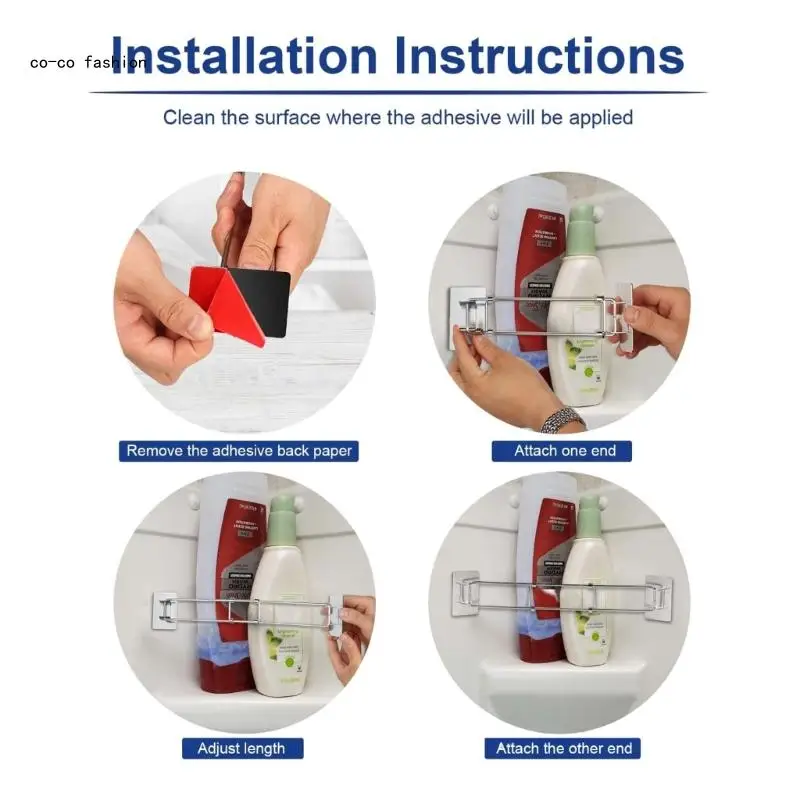 co-co fashion

Installation Instructions

Clean the surface where the adhesive will be applied

Remove the adhesive back paper

Attach one end

Adjust length

Attach the other end