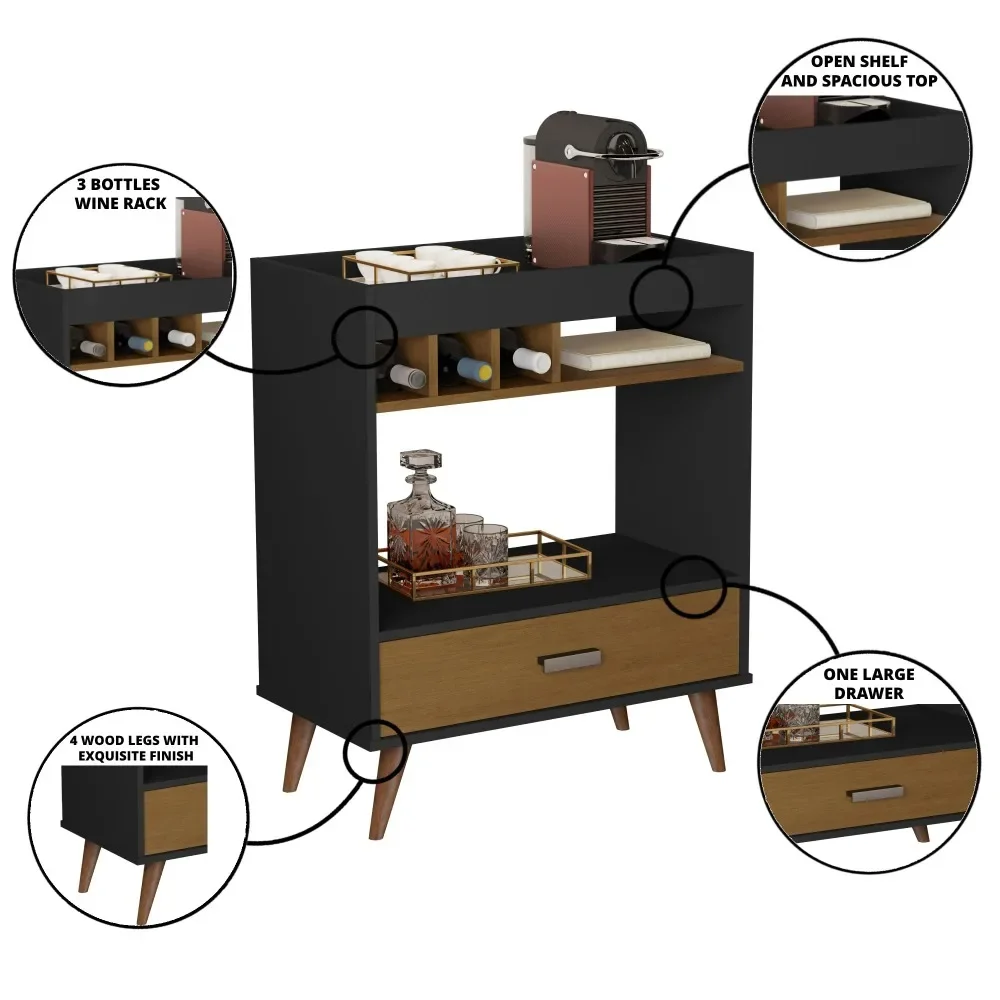 3 BOTTLES WINE RACK

OPEN SHELF AND SPACIOUS TOP

ONE LARGE DRAWER

4 WOOD LEGS WITH EXQUISITE FINISH