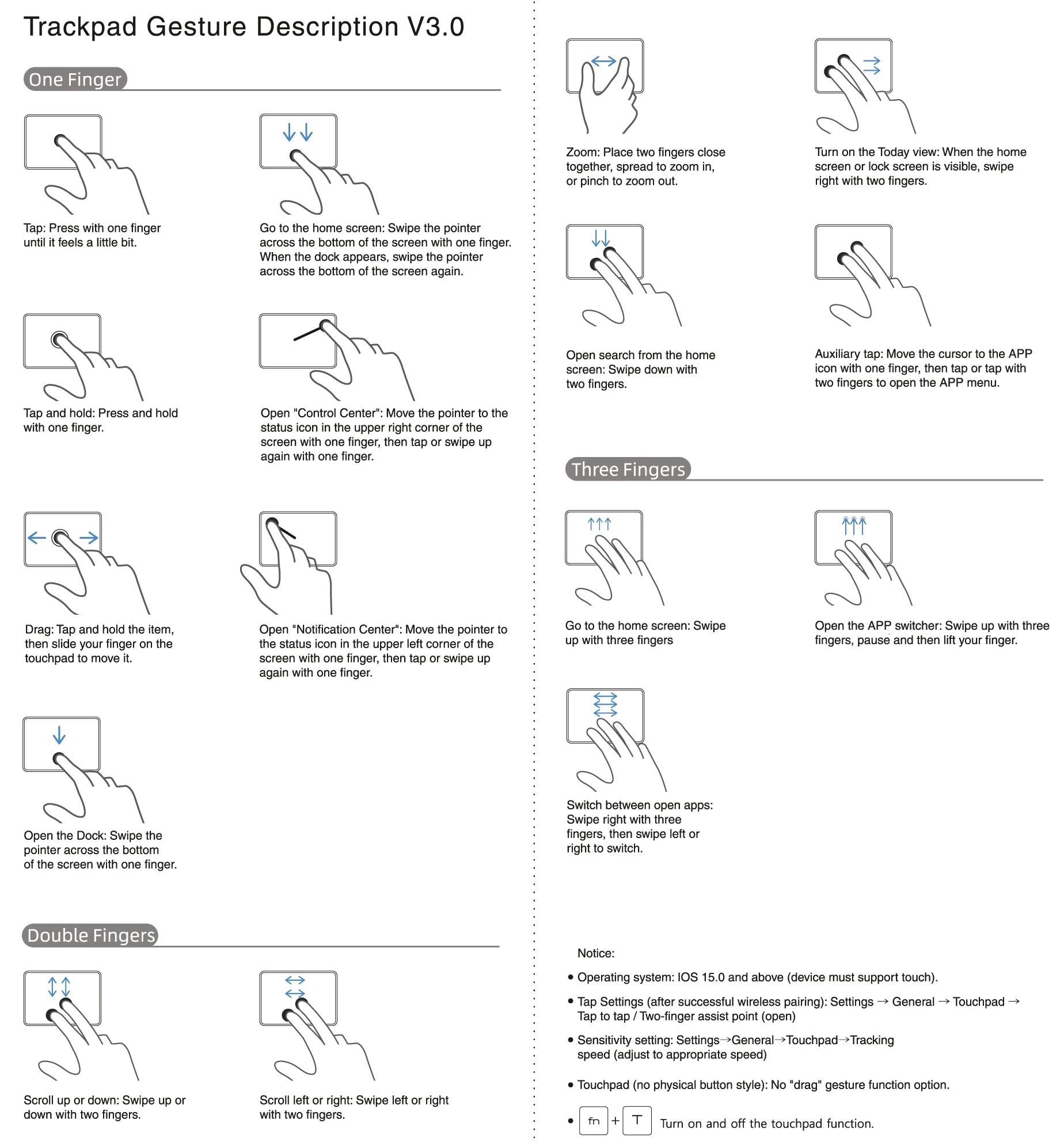 Trackpad Gesture Description V3.0

One Finger

Tap: Press with one finger until it feels a little bit.

Go to the home screen: Swipe the pointer across the bottom of the screen with one finger. When the dock appears, swipe the pointer across the bottom of the screen again.

Tap and hold: Press and hold with one finger.

Open "Control Center": Move the pointer to the status icon in the upper right corner of the screen with one finger, then tap or swipe up again with one finger.

Drag: Tap and hold the item, then slide your finger on the touchpad to move it.

Open "Notification Center": Move the pointer to the status icon in the upper left corner of the screen with one finger, then tap or swipe up again with one finger.

Open the Dock: Swipe the pointer across the bottom of the screen with one finger.

Double Fingers

Scroll up or down: Swipe up or down with two fingers.

Scroll left or right: Swipe left or right with two fingers.

Zoom: Place two fingers close together, spread to zoom in, or pinch to zoom out.

Turn on the Today view: When the home screen or lock screen is visible, swipe right with two fingers.

Open search from the home screen: Swipe down with two fingers.

Auxiliary tap: Move the cursor to the APP icon with one finger, then tap or tap with two fingers to open the APP menu.

Three Fingers

Go to the home screen: Swipe up with three fingers

Open the APP switcher: Swipe up with three fingers, pause and then lift your finger.

Switch between open apps: Swipe right with three fingers, then swipe left or right to switch.

Notice:

• Operating system: IOS 15.0 and above (device must support touch).

• Tap Settings (after successful wireless pairing): Settings → General → Touchpad → Tap to tap / Two-finger assist point (open)

• Sensitivity setting: Settings→General→Touchpad→Tracking speed (adjust to appropriate speed)

• Touchpad (no physical button style): No "drag" gesture function option.

• fn + T Turn on and off the touchpad function.