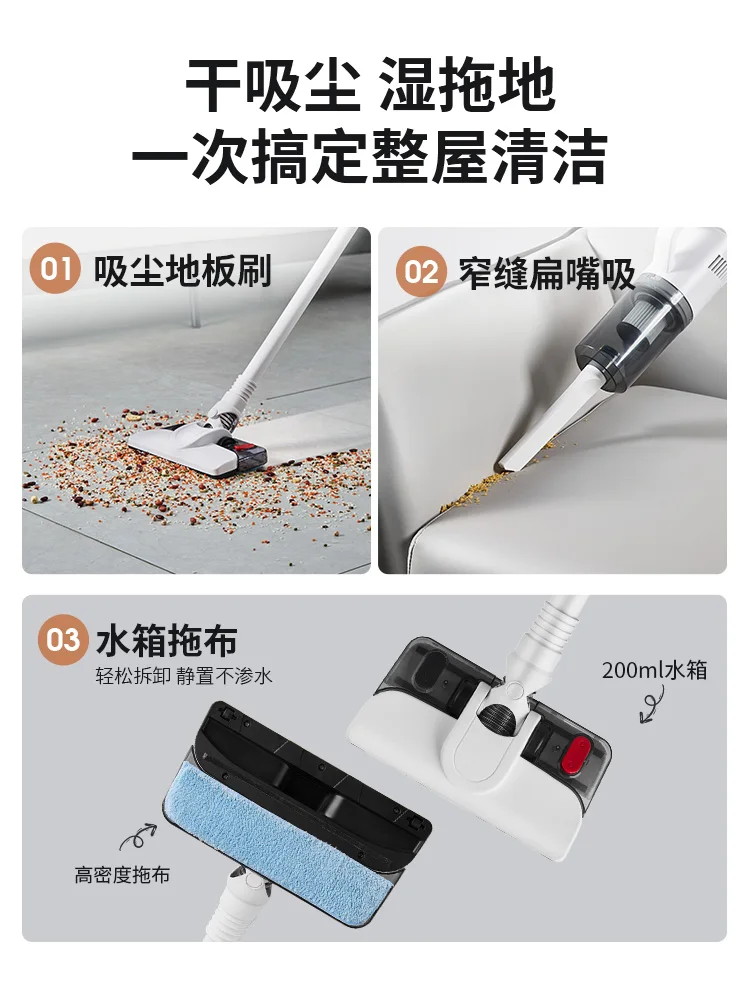 干吸尘 湿拖地
一次搞定整屋清洁

01 吸尘地板刷

02 窄缝扁嘴吸

03 水箱拖布
轻松拆卸 静置不渗水

200ml水箱

高密度拖布