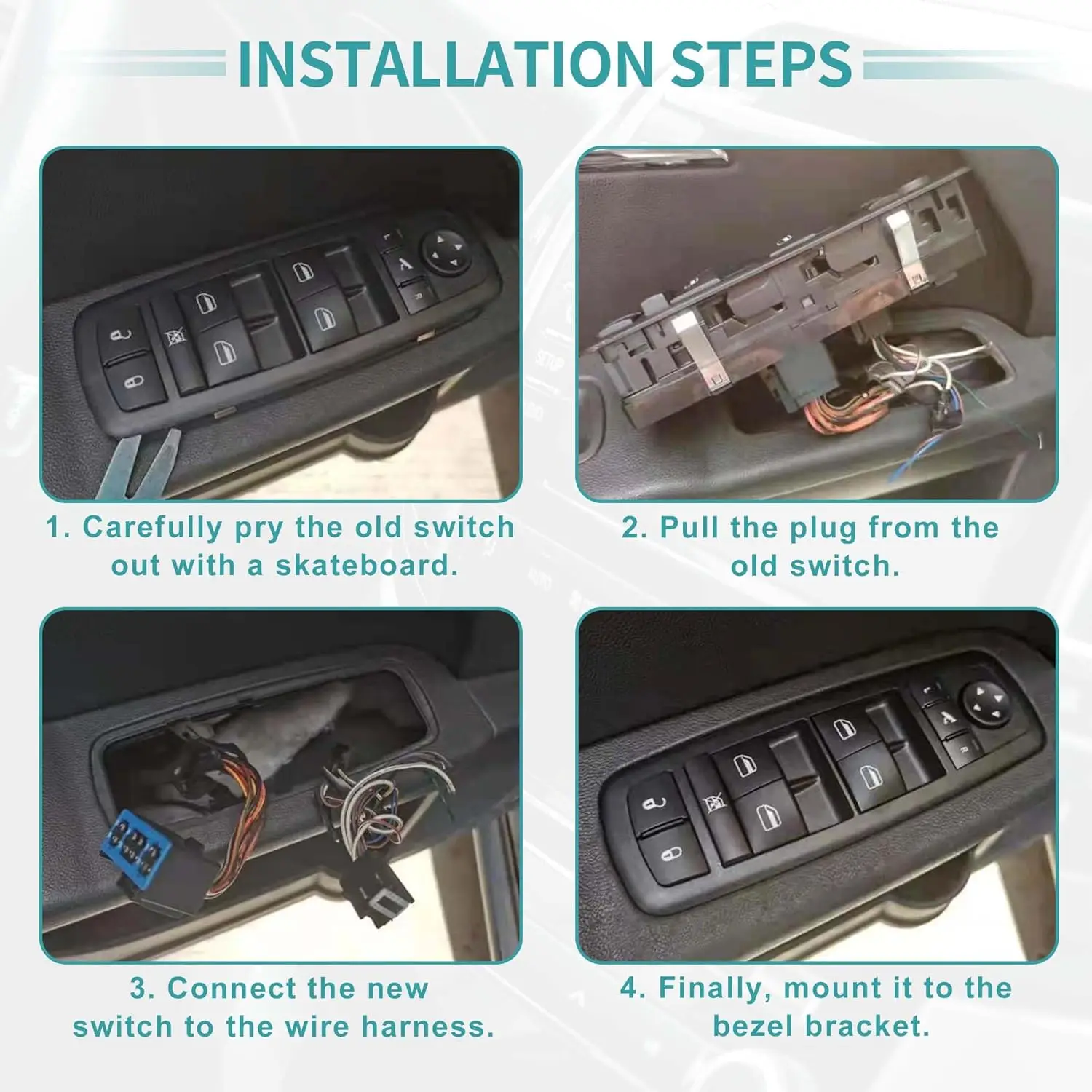 INSTALLATION STEPS

1. Carefully pry the old switch out with a skateboard.

2. Pull the plug from the old switch.

3. Connect the new switch to the wire harness.

4. Finally, mount it to the bezel bracket.