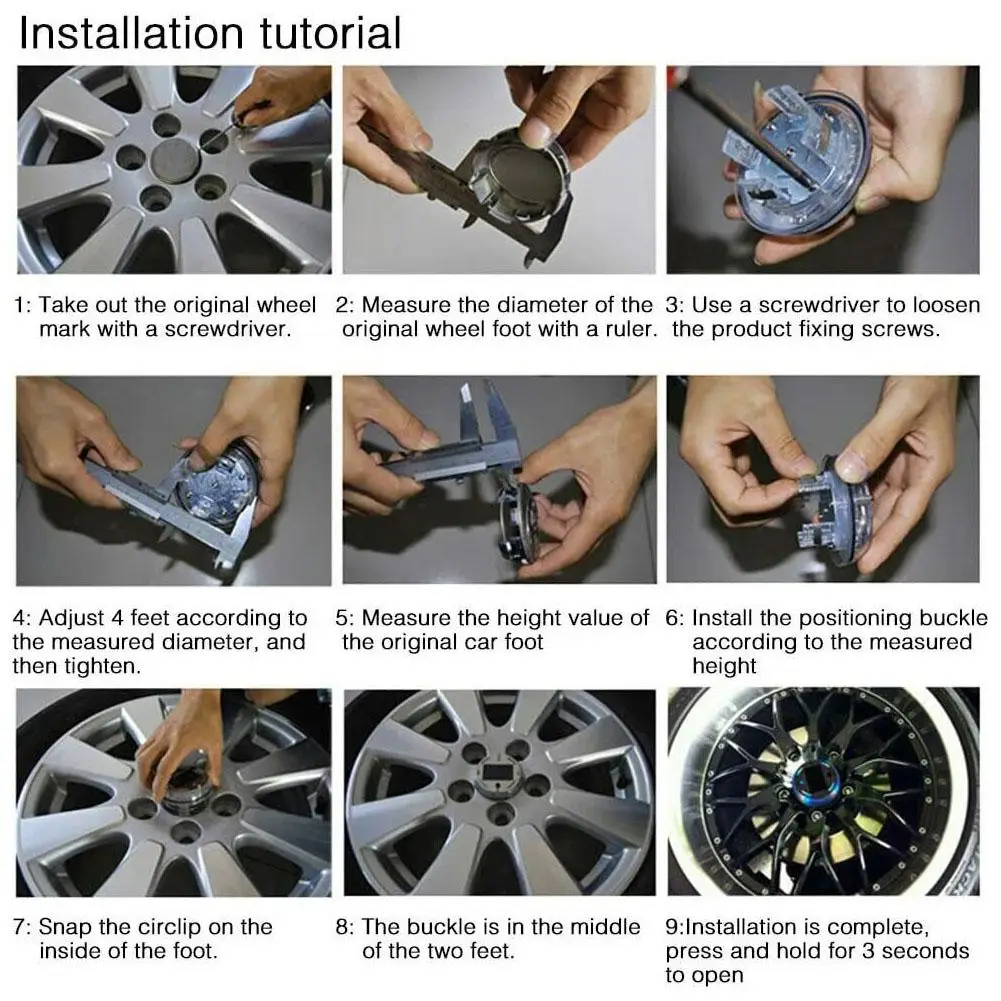 Installation tutorial

1: Take out the original wheel mark with a screwdriver.

2: Measure the diameter of the original wheel foot with a ruler.

3: Use a screwdriver to loosen the product fixing screws.

4: Adjust 4 feet according to the measured diameter, and then tighten.

5: Measure the height value of the original car foot

6: Install the positioning buckle according to the measured height

7: Snap the circlip on the inside of the foot.

8: The buckle is in the middle of the two feet.

9:Installation is complete, press and hold for 3 seconds to open