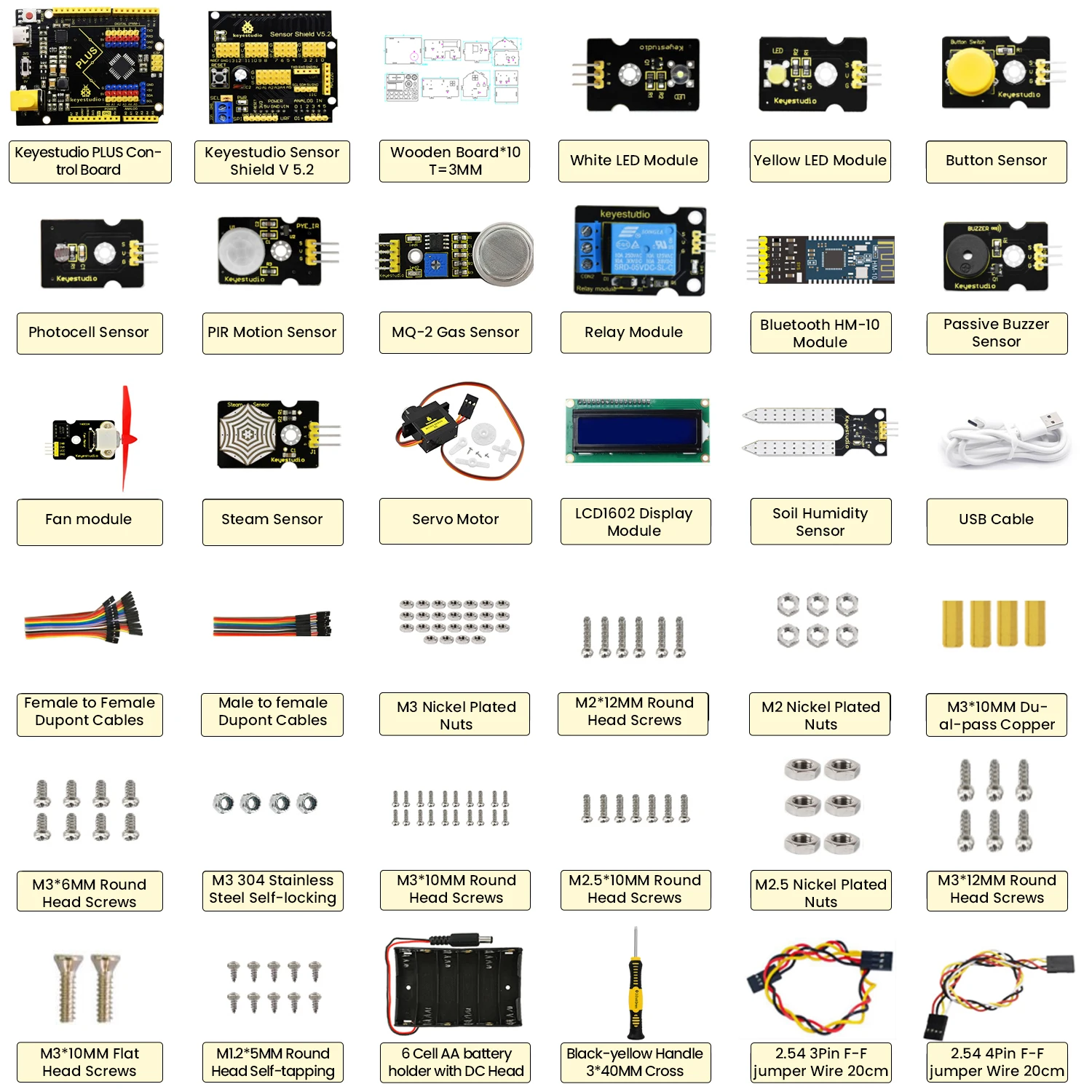 Keyestudio PLUS Control Board
Keyestudio Sensor Shield V 5.2
Wooden Board*10 T=3MM
White LED Module
Yellow LED Module
Button Sensor

Photocell Sensor
PIR Motion Sensor
MQ-2 Gas Sensor
Relay Module
Bluetooth HM-10 Module
Passive Buzzer Sensor

Fan module
Steam Sensor
Servo Motor
LCD1602 Display Module
Soil Humidity Sensor
USB Cable

Female to Female Dupont Cables
Male to female Dupont Cables
M3 Nickel Plated Nuts
M2*12MM Round Head Screws
M2 Nickel Plated Nuts
M3*10MM Dual-pass Copper

M3*6MM Round Head Screws
M3 304 Stainless Steel Self-locking
M3*10MM Round Head Screws
M2.5*10MM Round Head Screws
M2.5 Nickel Plated Nuts
M3*12MM Round Head Screws

M3*10MM Flat Head Screws
M1.2*5MM Round Head Self-tapping
6 Cell AA battery holder with DC Head
Black-yellow Handle 3*40MM Cross
2.54 3Pin F-F jumper Wire 20cm
2.54 4Pin F-F jumper Wire 20cm