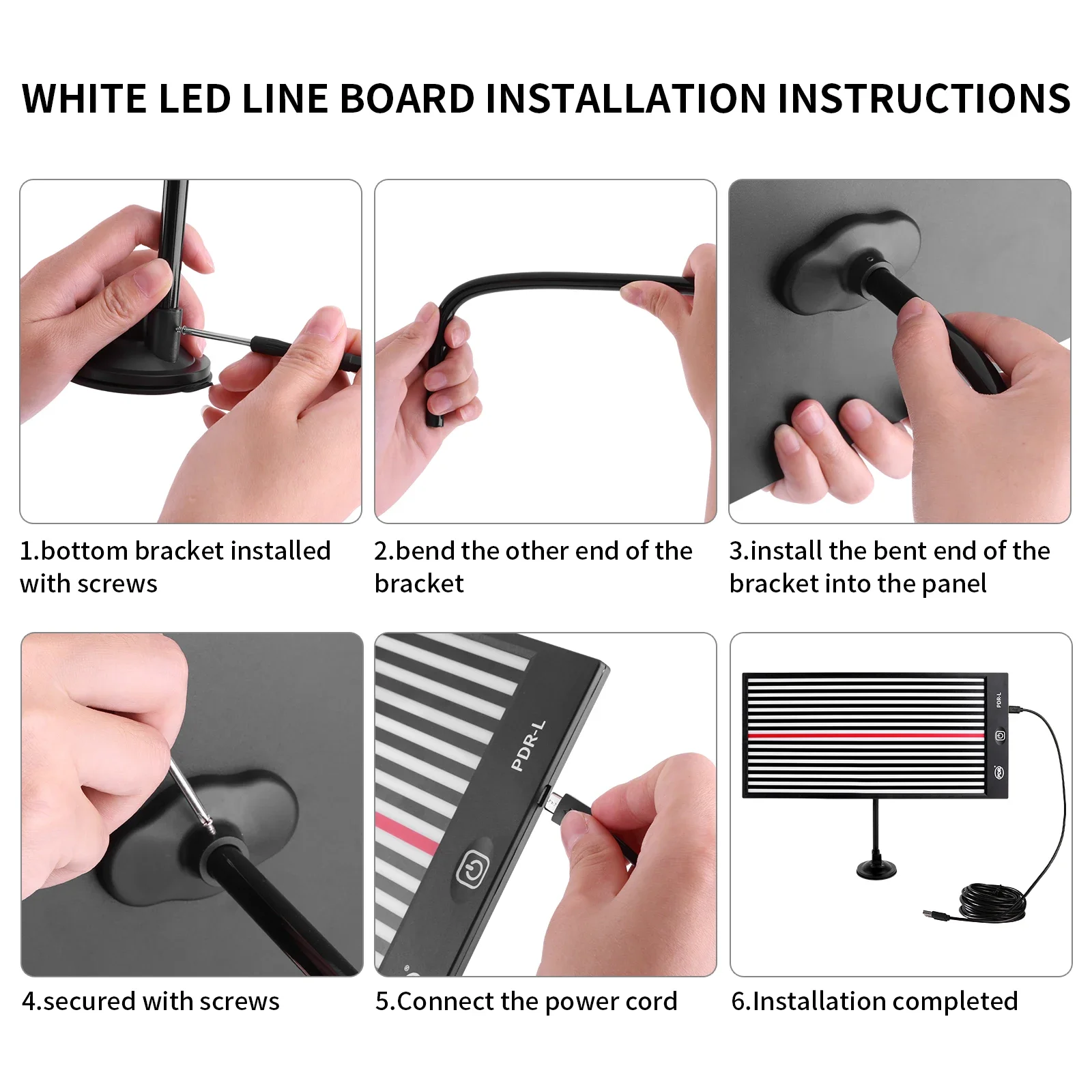 WHITE LED LINE BOARD INSTALLATION INSTRUCTIONS

1.bottom bracket installed with screws

2.bend the other end of the bracket

3.install the bent end of the bracket into the panel

PDR-L

PDR-L

4.secured with screws

5.Connect the power cord

6.Installation completed