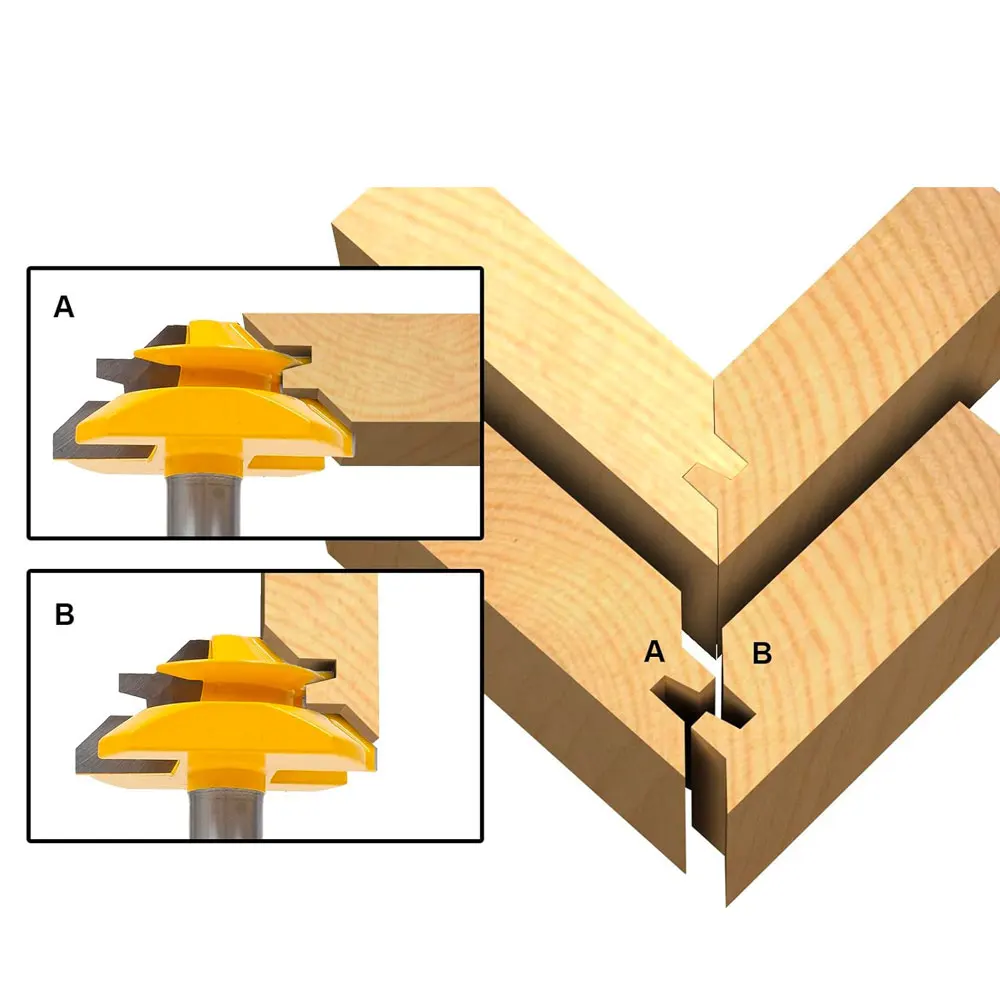 A

B

A B