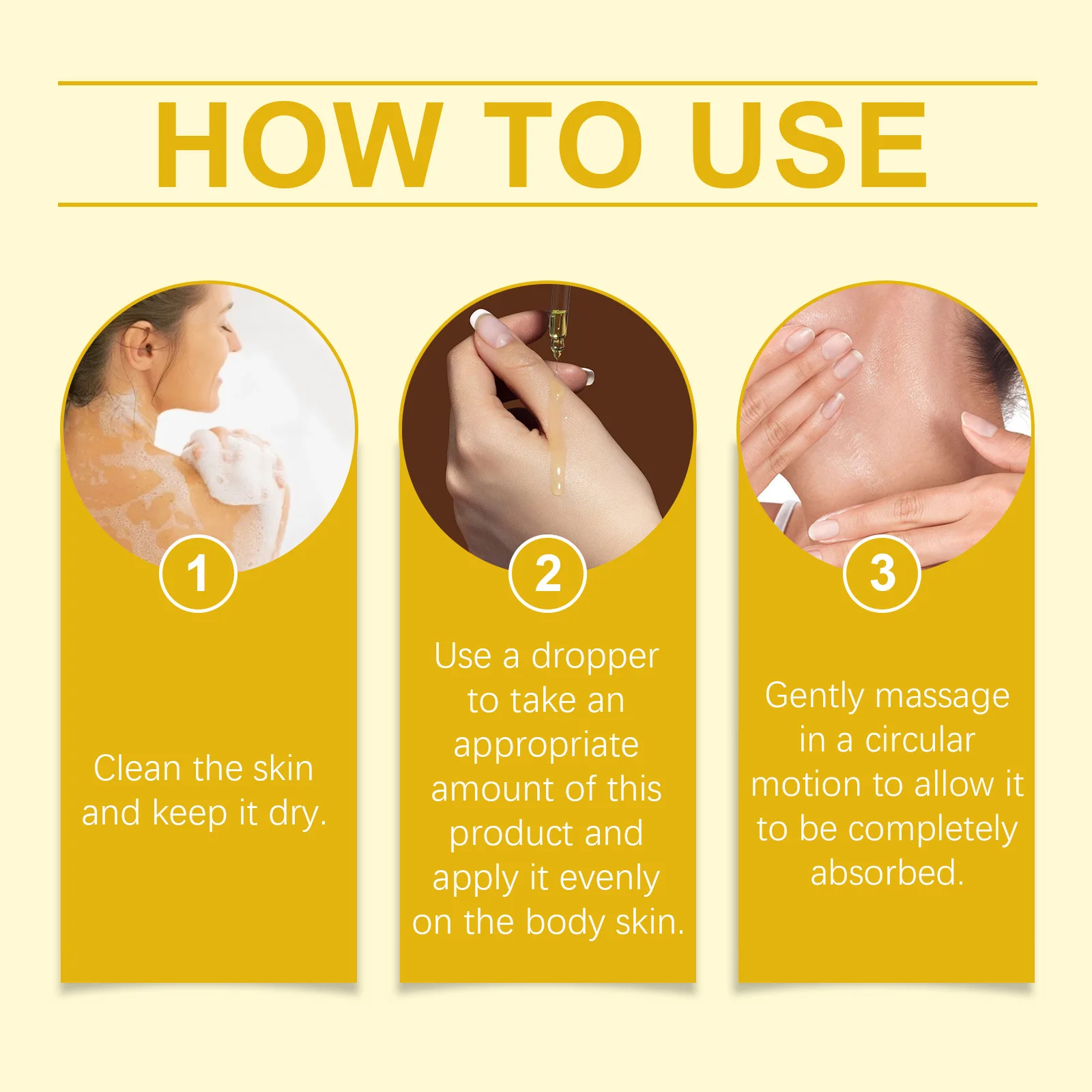 HOW TO USE

1

Clean the skin and keep it dry.

2

Use a dropper to take an appropriate amount of this product and apply it evenly on the body skin.

3

Gently massage in a circular motion to allow it to be completely absorbed.