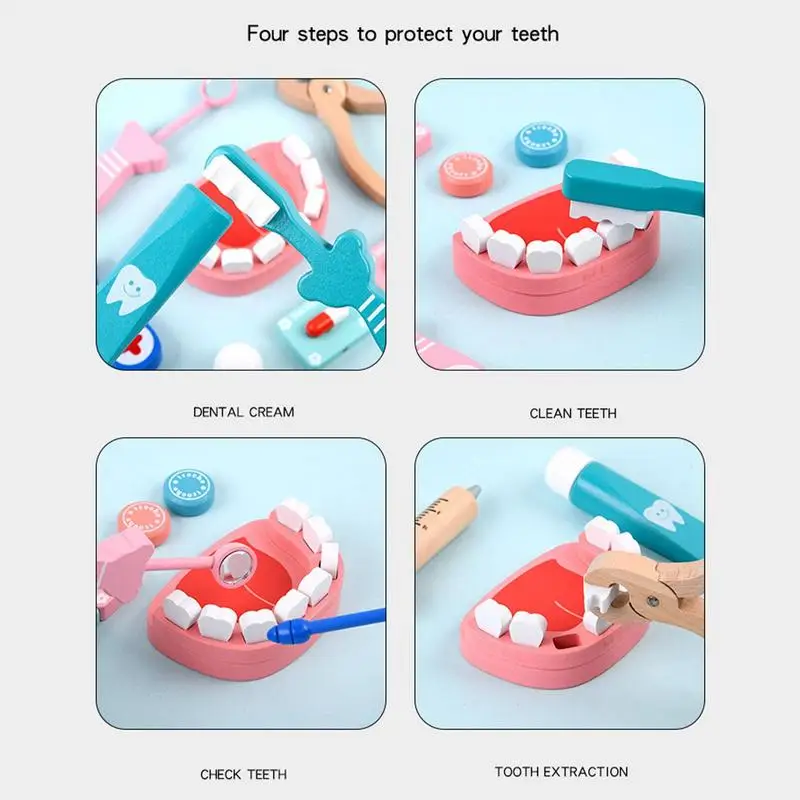 Four steps to protect your teeth

DENTAL CREAM

CLEAN TEETH

CHECK TEETH

TOOTH EXTRACTION