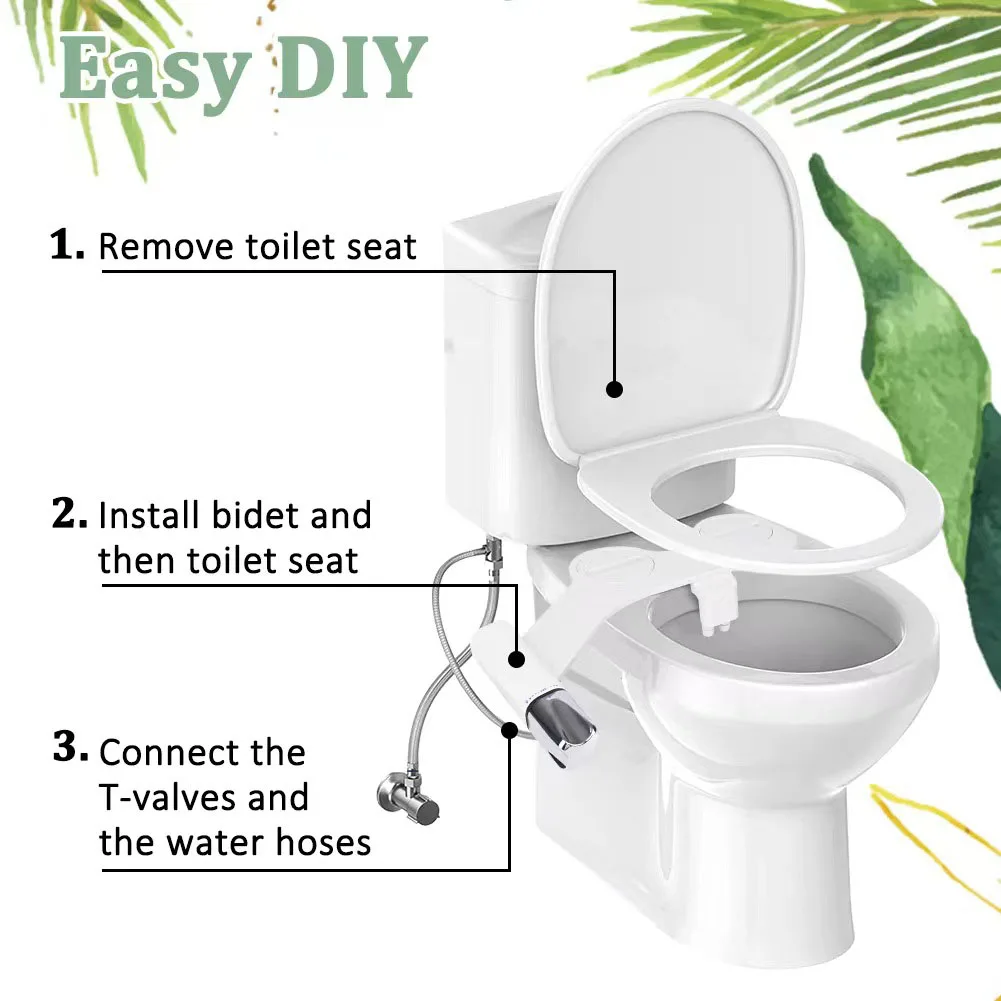 Easy DIY

1. Remove toilet seat

2. Install bidet and then toilet seat

3. Connect the T-valves and the water hoses