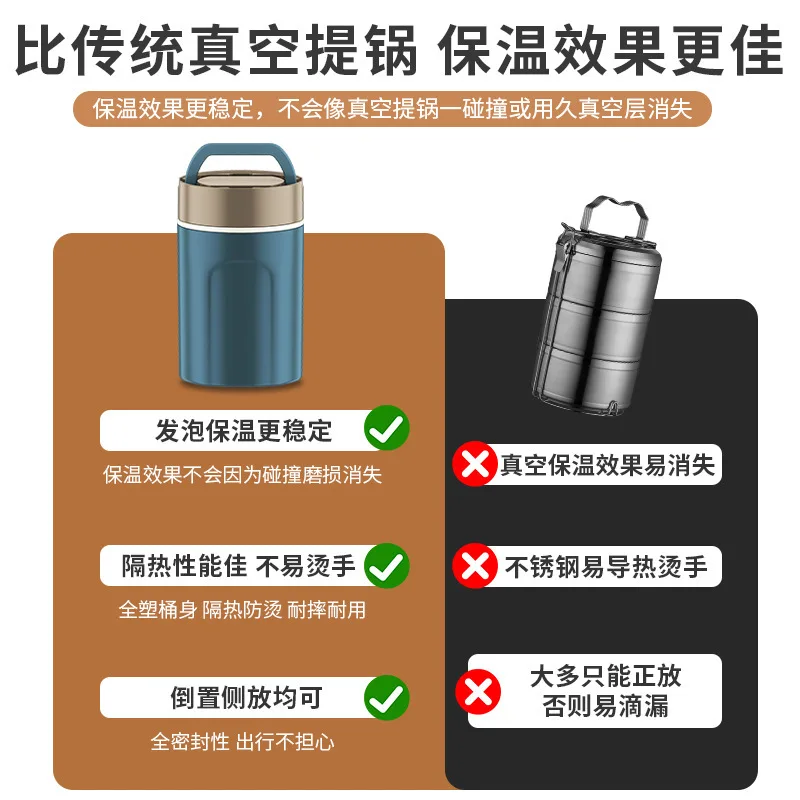 比传统真空提锅 保温效果更佳

保温效果更稳定，不会像真空提锅一碰撞或用久真空层消失

发泡保温更稳定

保温效果不会因为碰撞磨损消失

隔热性能佳 不易烫手

全塑桶身 隔热防烫 耐摔耐用

倒置侧放均可

全密封性 出行不担心

真空保温效果易消失

不锈钢易导热烫手

大多只能正放
否则易滴漏