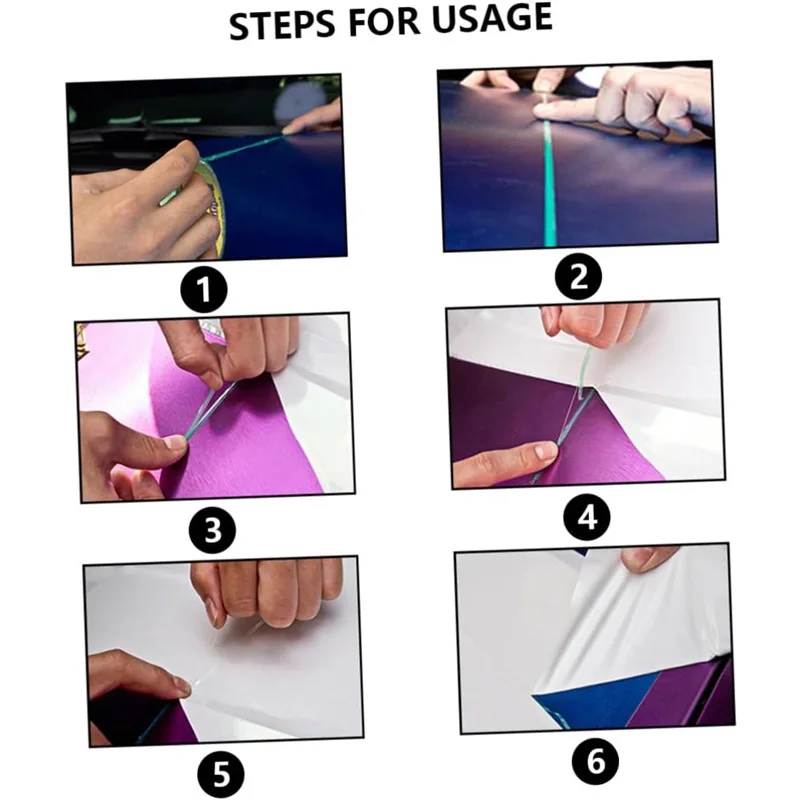 STEPS FOR USAGE

1

2

3

4

5

6