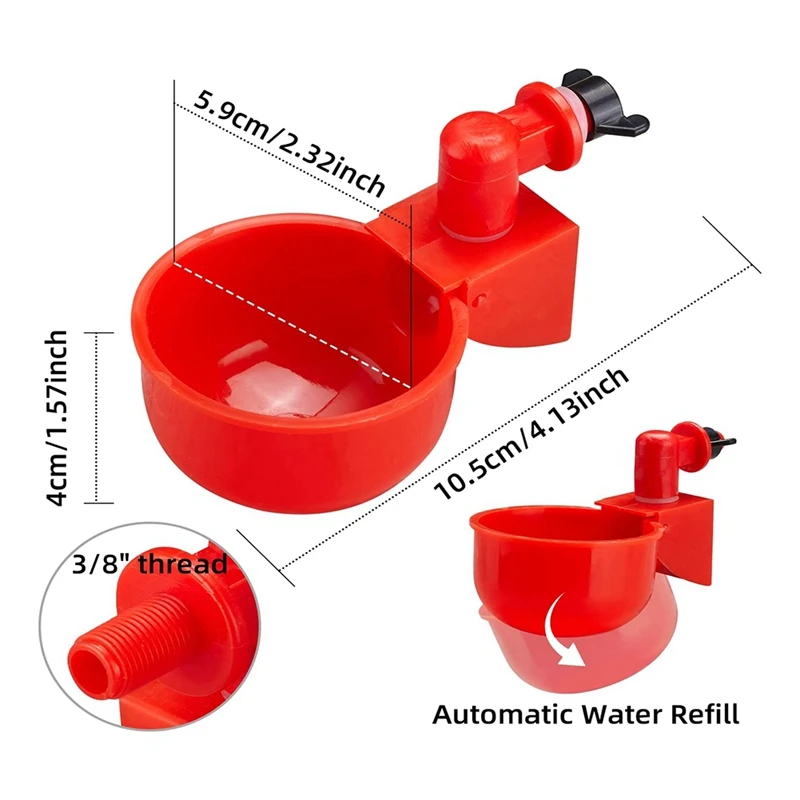 5.9cm/2.32inch

4cm/1.57inch

10.5cm/4.13inch

3/8" thread

Automatic Water Refill