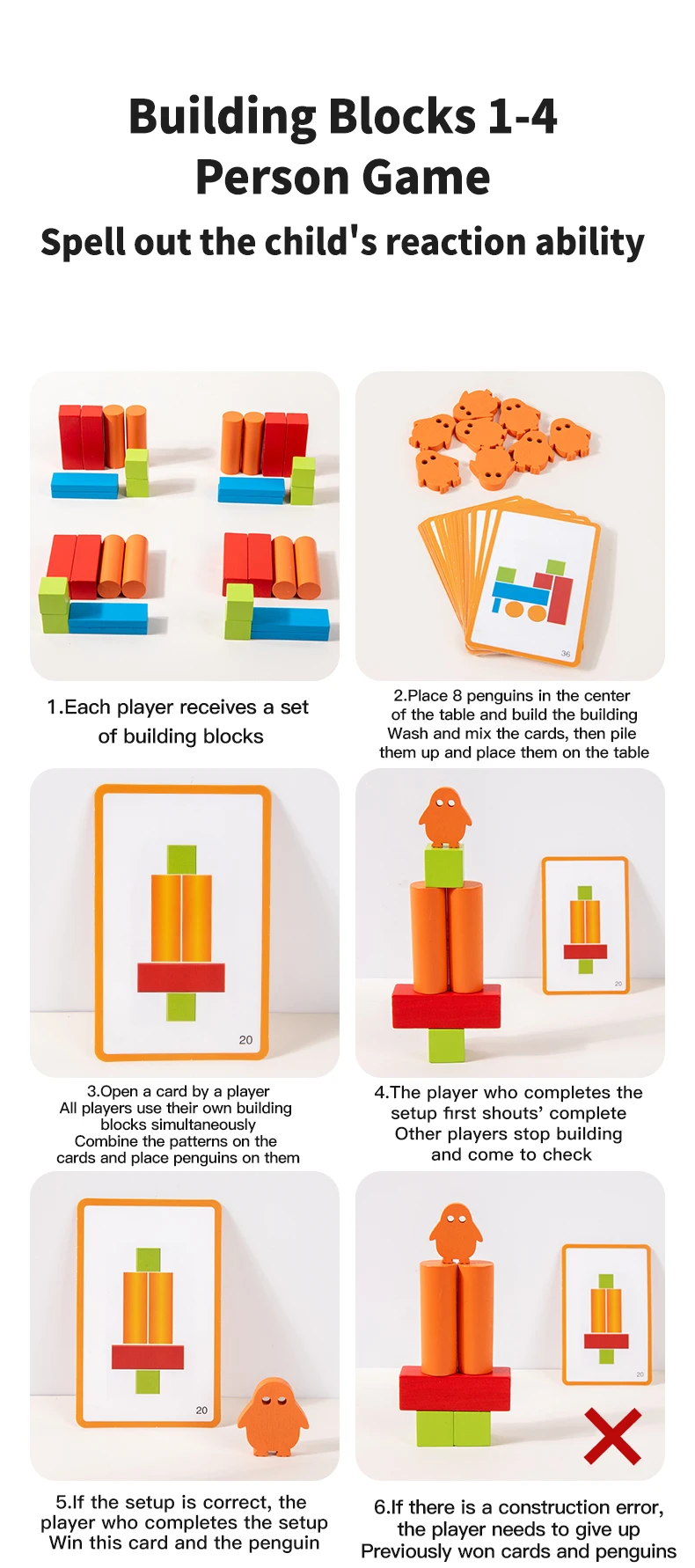 Building Blocks 1-4 Person Game

Spell out the child's reaction ability

36

1.Each player receives a set of building blocks

2.Place 8 penguins in the center of the table and build the building Wash and mix the cards, then pile them up and place them on the table

20

20

3.Open a card by a player
All players use their own building blocks simultaneously
Combine the patterns on the cards and place penguins on them

4.The player who completes the setup first shouts' complete
Other players stop building and come to check

20

20

5.If the setup is correct, the player who completes the setup Win this card and the penguin

6.If there is a construction error, the player needs to give up Previously won cards and penguins