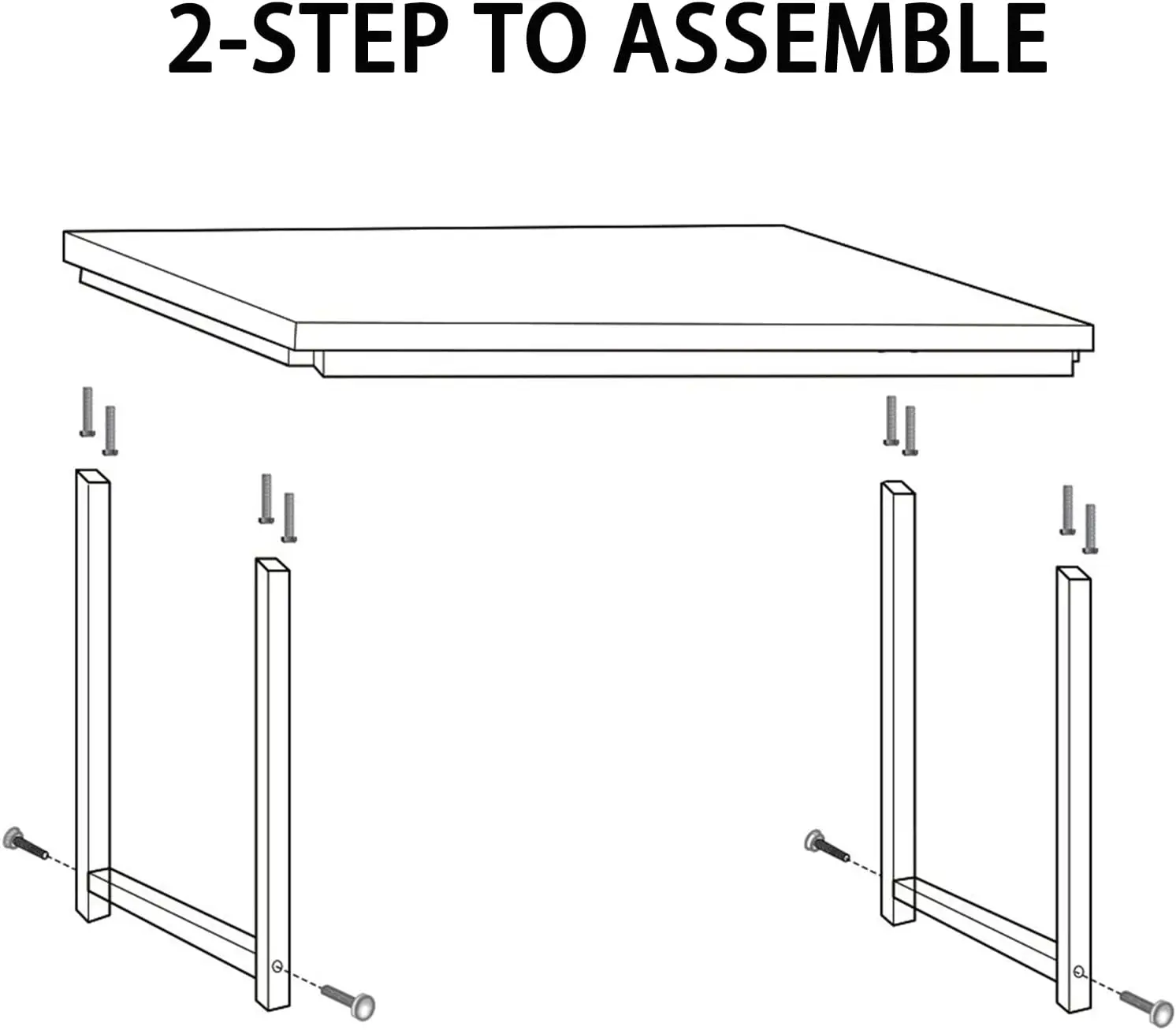 2-STEP TO ASSEMBLE