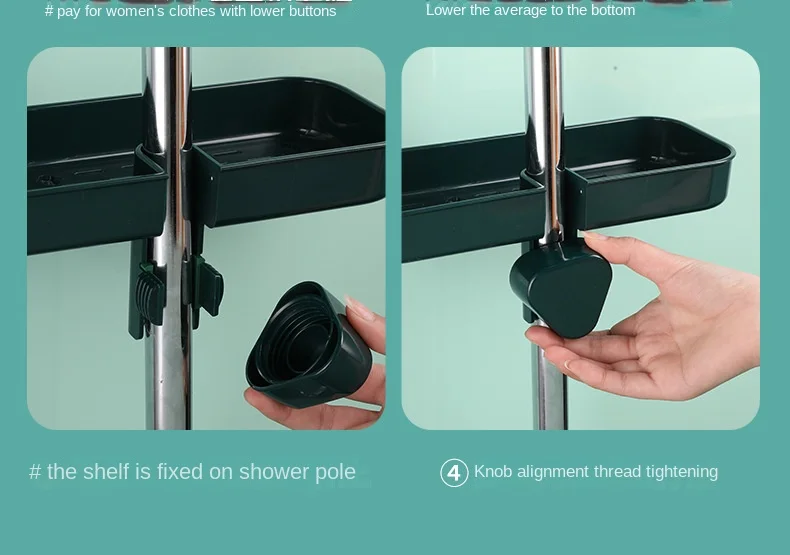 # pay for women's clothes with lower buttons

Lower the average to the bottom

# the shelf is fixed on shower pole

4 Knob alignment thread tightening