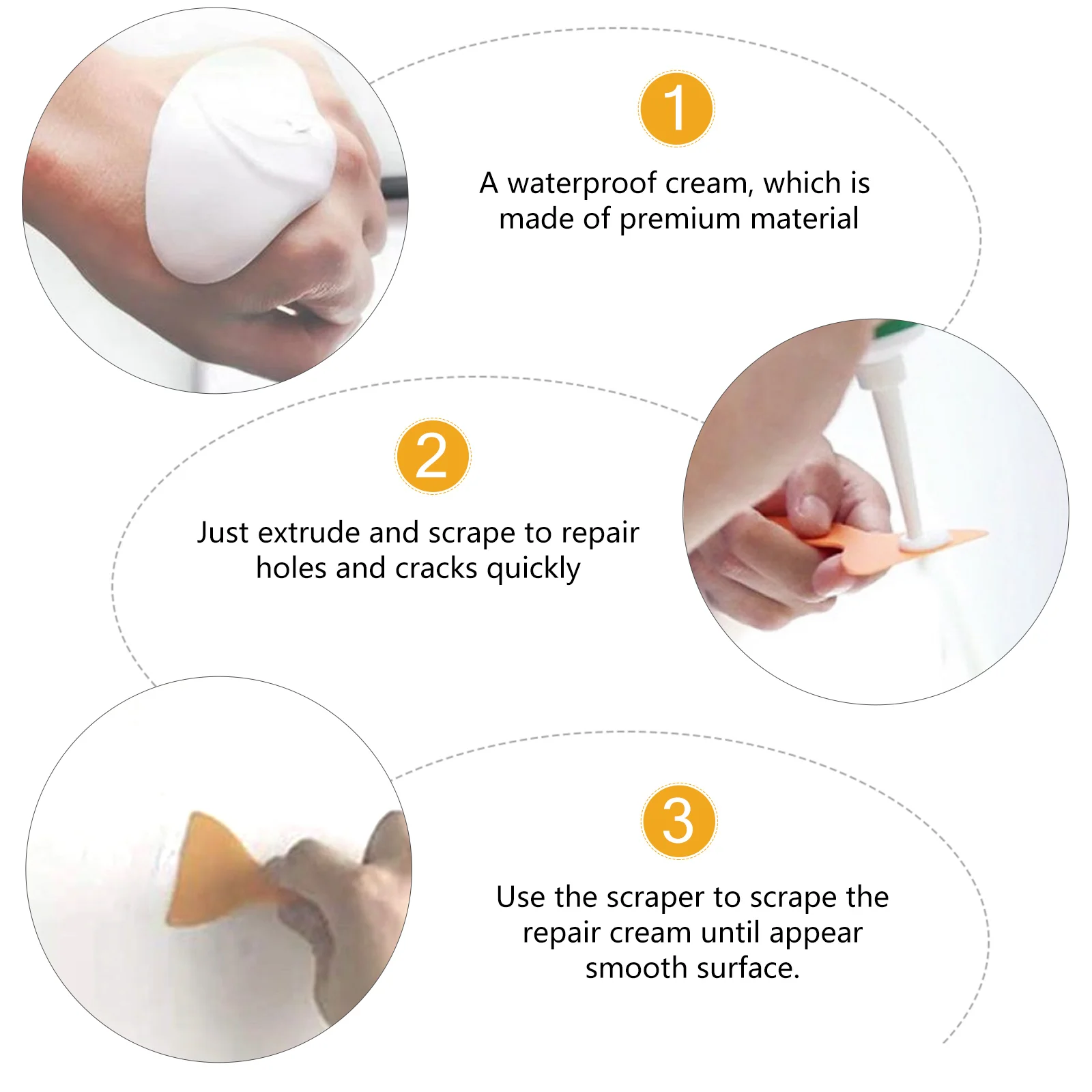 1

A waterproof cream, which is made of premium material

2

Just extrude and scrape to repair holes and cracks quickly

3

Use the scraper to scrape the repair cream until appear smooth surface.