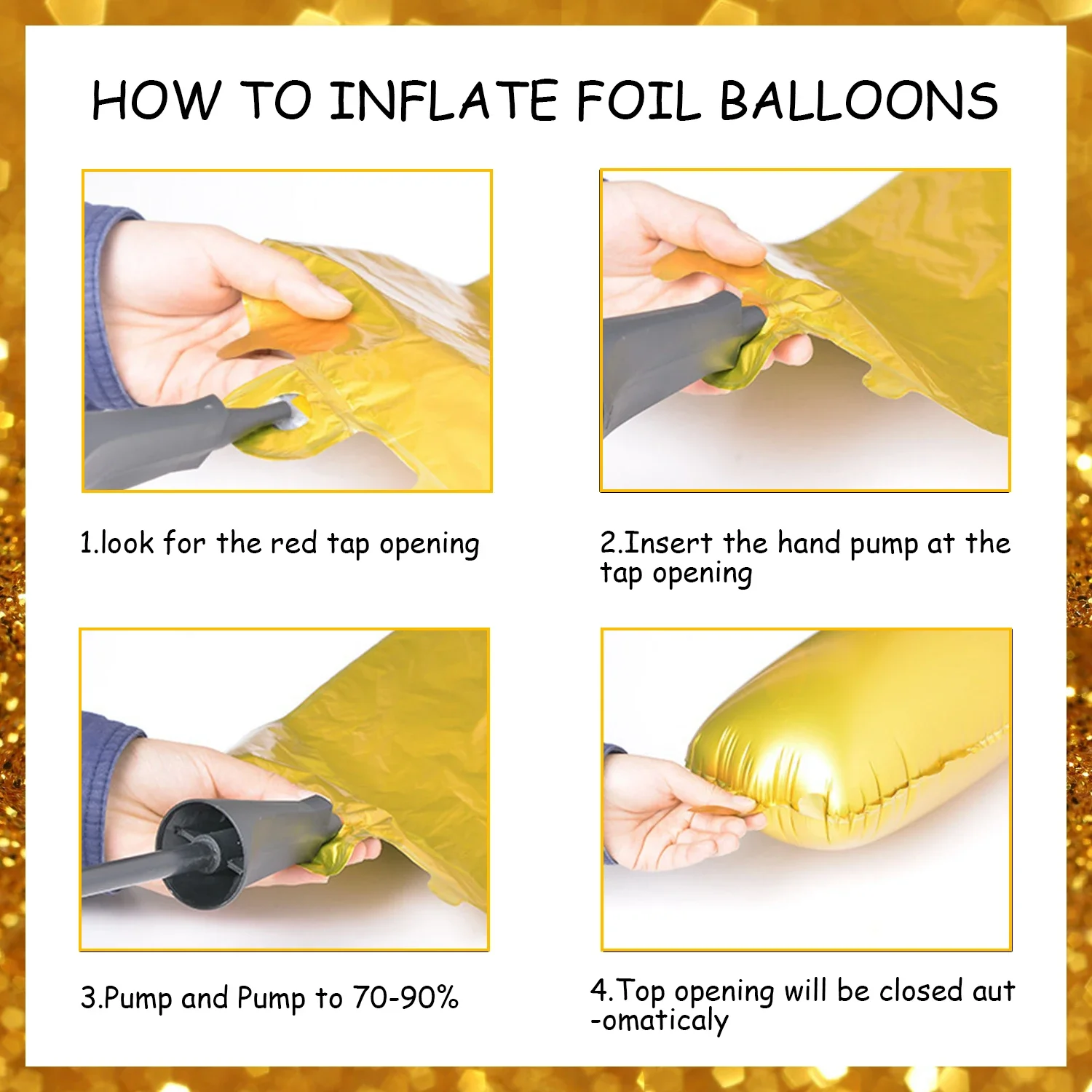 HOW TO INFLATE FOIL BALLOONS

1.look for the red tap opening

2.Insert the hand pump at the tap opening

3.Pump and Pump to 70-90%

4.Top opening will be closed aut -omaticaly