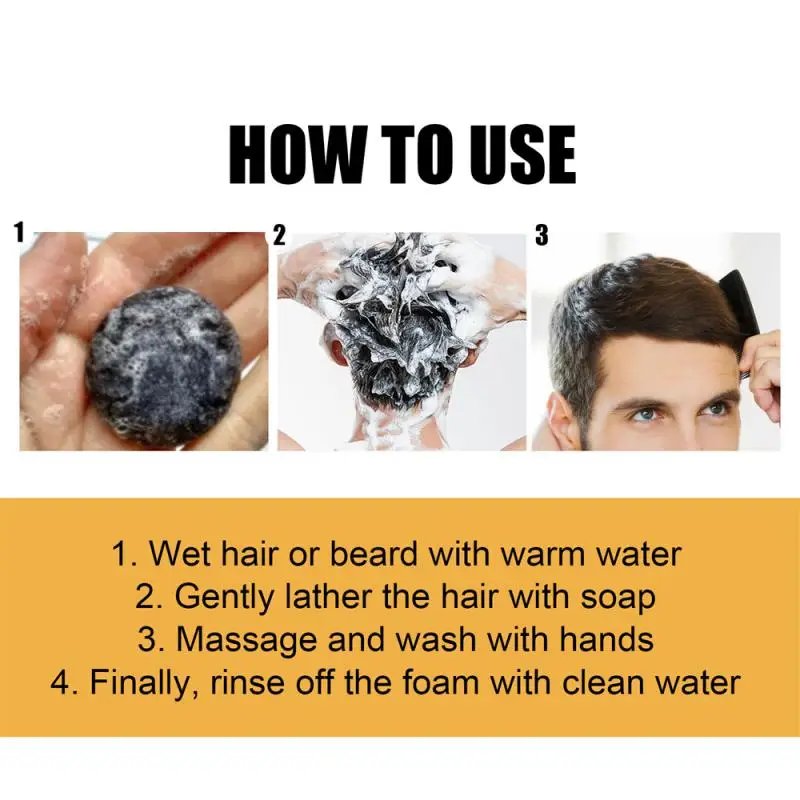 HOW TO USE

1

2

3

1. Wet hair or beard with warm water
2. Gently lather the hair with soap
3. Massage and wash with hands
4. Finally, rinse off the foam with clean water