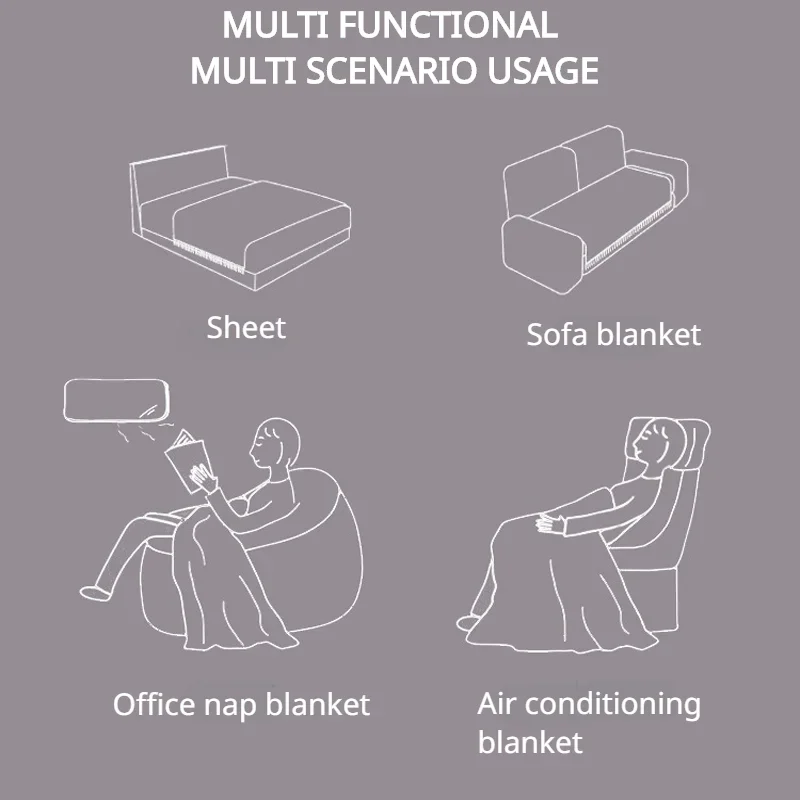 MULTI FUNCTIONAL
MULTI SCENARIO USAGE

Sheet

Sofa blanket

Office nap blanket

Air conditioning blanket