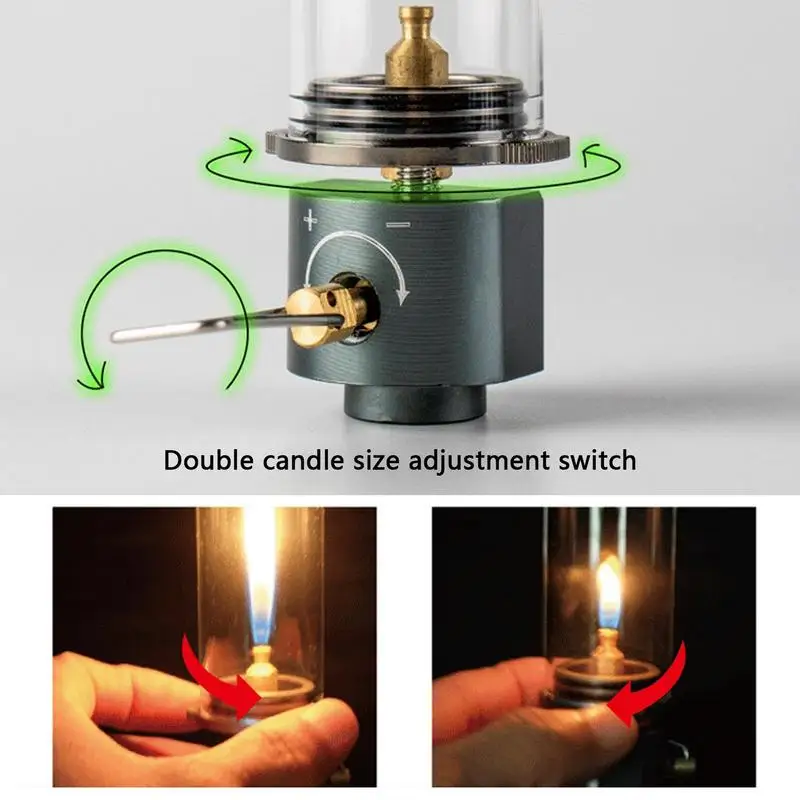 + −

Double candle size adjustment switch