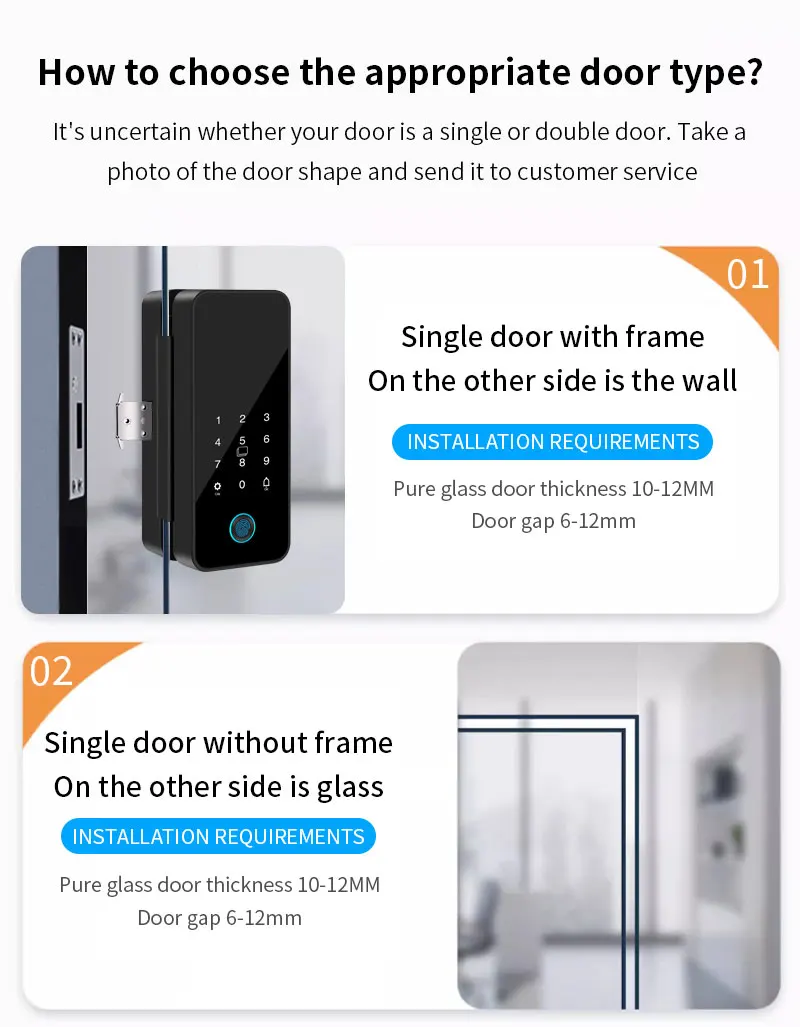 How to choose the appropriate door type?

It's uncertain whether your door is a single or double door. Take a photo of the door shape and send it to customer service

1 2 3
4 5 6
7 8 9
0

01

Single door with frame
On the other side is the wall

INSTALLATION REQUIREMENTS

Pure glass door thickness 10-12MM
Door gap 6-12mm

02

Single door without frame
On the other side is glass

INSTALLATION REQUIREMENTS

Pure glass door thickness 10-12MM
Door gap 6-12mm