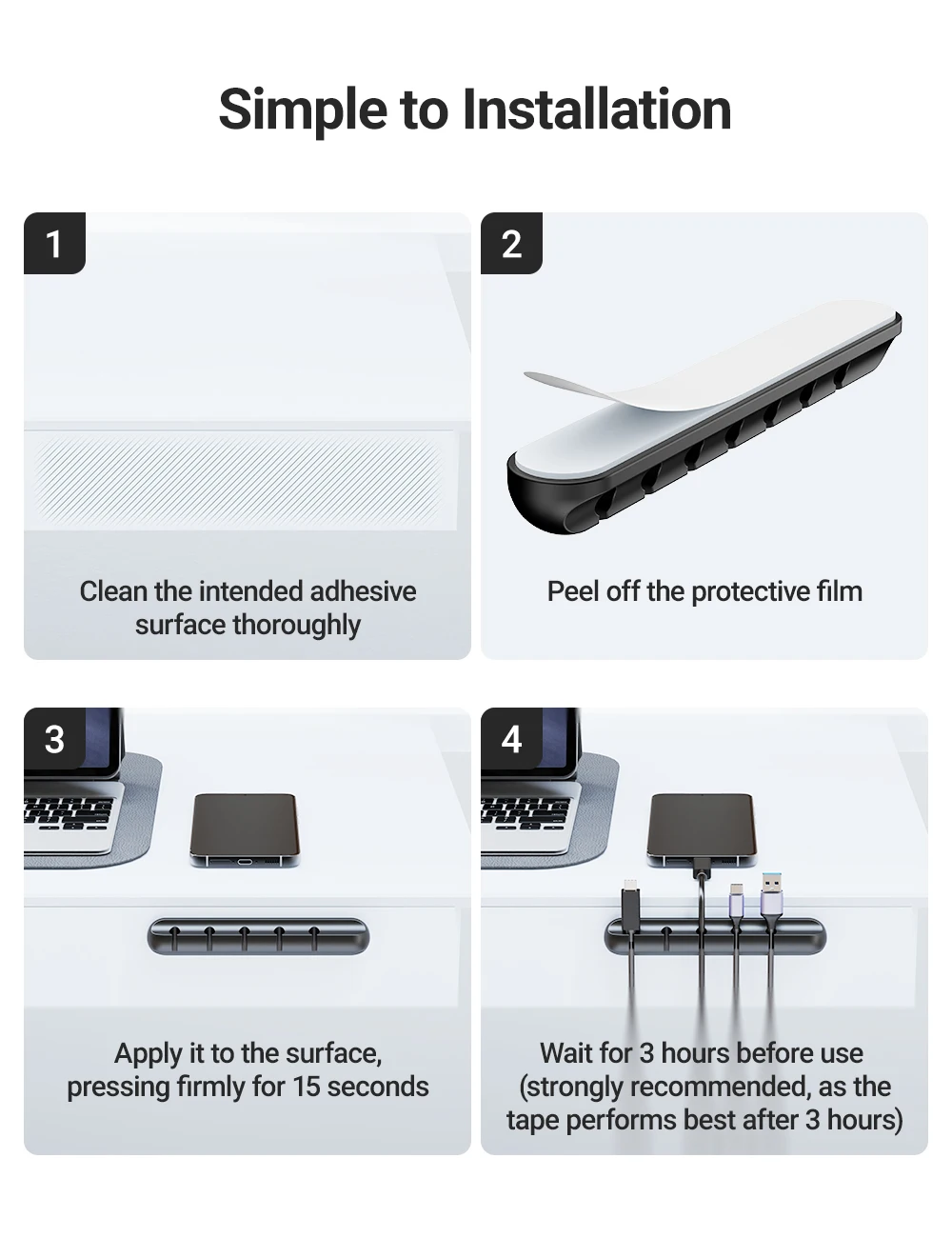 Simple to Installation

1

Clean the intended adhesive surface thoroughly

2

Peel off the protective film

3

Apply it to the surface, pressing firmly for 15 seconds

4

Wait for 3 hours before use (strongly recommended, as the tape performs best after 3 hours)