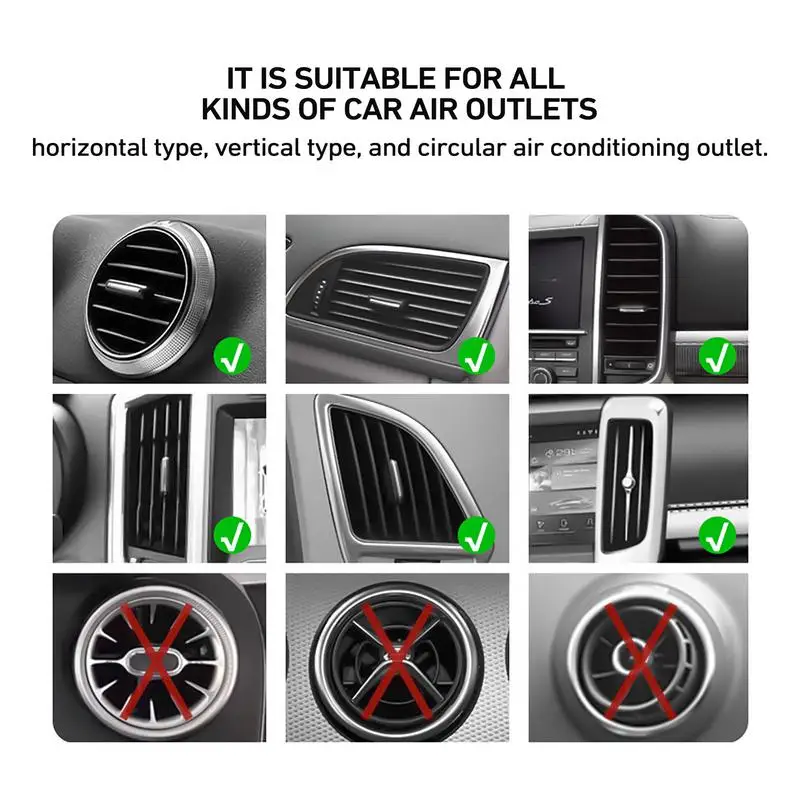 IT IS SUITABLE FOR ALL KINDS OF CAR AIR OUTLETS

horizontal type, vertical type, and circular air conditioning outlet.