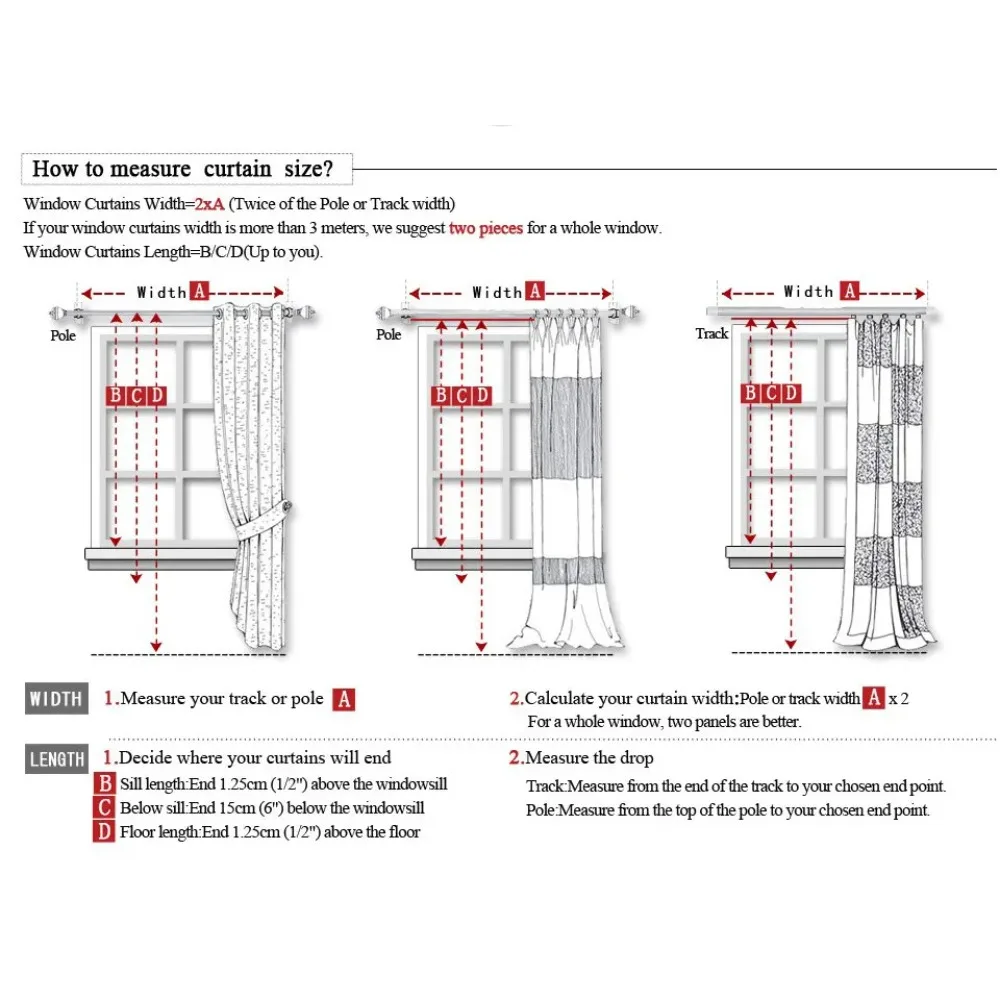 How to measure curtain size?

Window Curtains Width=2xA (Twice of the Pole or Track width)
If your window curtains width is more than 3 meters, we suggest two pieces for a whole window.
Window Curtains Length=B/C/D(Up to you).

Width A
Pole
B C D

Width A
Pole
B C D

Width A
Track
B C D

WIDTH 1.Measure your track or pole A

2.Calculate your curtain width:Pole or track width A x 2
For a whole window, two panels are better.

LENGTH 1.Decide where your curtains will end
B Sill length:End 1.25cm (1/2") above the windowsill
C Below sill:End 15cm (6") below the windowsill
D Floor length:End 1.25cm (1/2") above the floor

2.Measure the drop
Track:Measure from the end of the track to your chosen end point.
Pole:Measure from the top of the pole to your chosen end point.