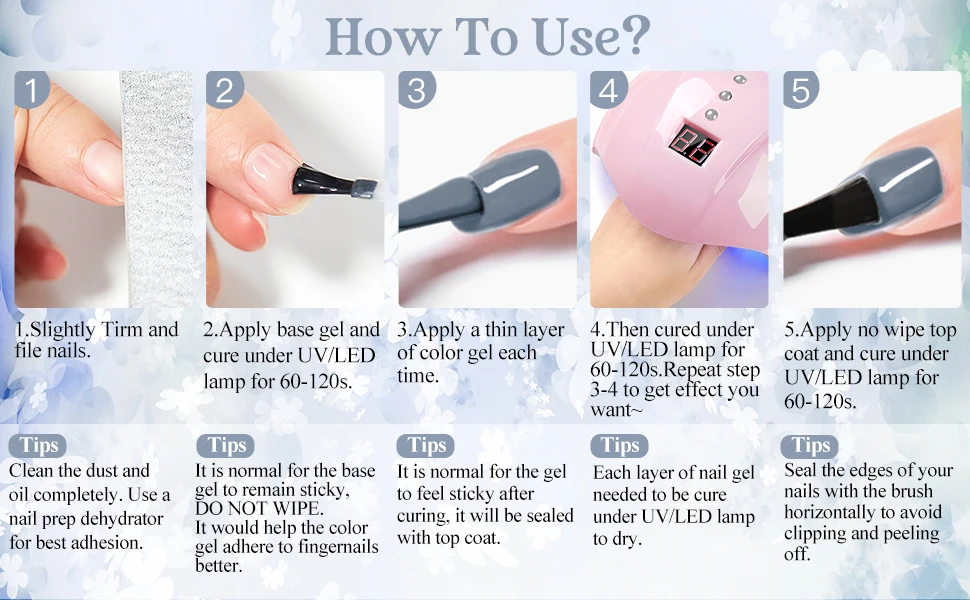 How To Use?

1

1.Slightly Tirm and file nails.

Tips

Clean the dust and oil completely. Use a nail prep dehydrator for best adhesion.

2

2.Apply base gel and cure under UV/LED lamp for 60-120s.

Tips

It is normal for the base gel to remain sticky, DO NOT WIPE. It would help the color gel adhere to fingernails better.

3

3.Apply a thin layer of color gel each time.

Tips

It is normal for the gel to feel sticky after curing, it will be sealed with top coat.

4

4.Then cured under UV/LED lamp for 60-120s.Repeat step 3-4 to get effect you want~

Tips

Each layer of nail gel needed to be cure under UV/LED lamp to dry.

5

5.Apply no wipe top coat and cure under UV/LED lamp for 60-120s.

Tips

Seal the edges of your nails with the brush horizontally to avoid clipping and peeling off.