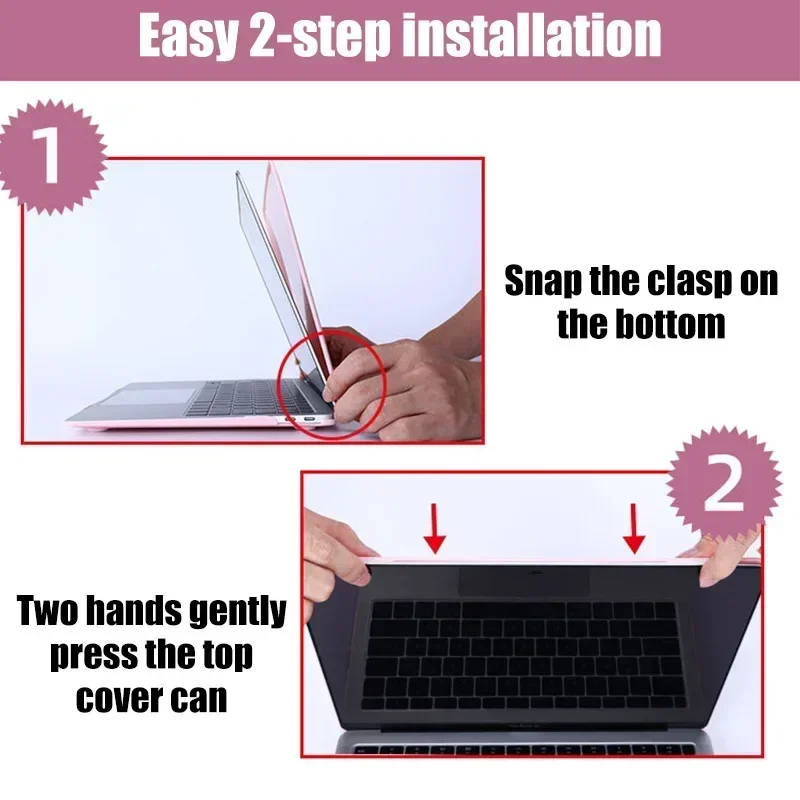 Easy 2-step installation

1

Snap the clasp on the bottom

2

Two hands gently press the top cover can