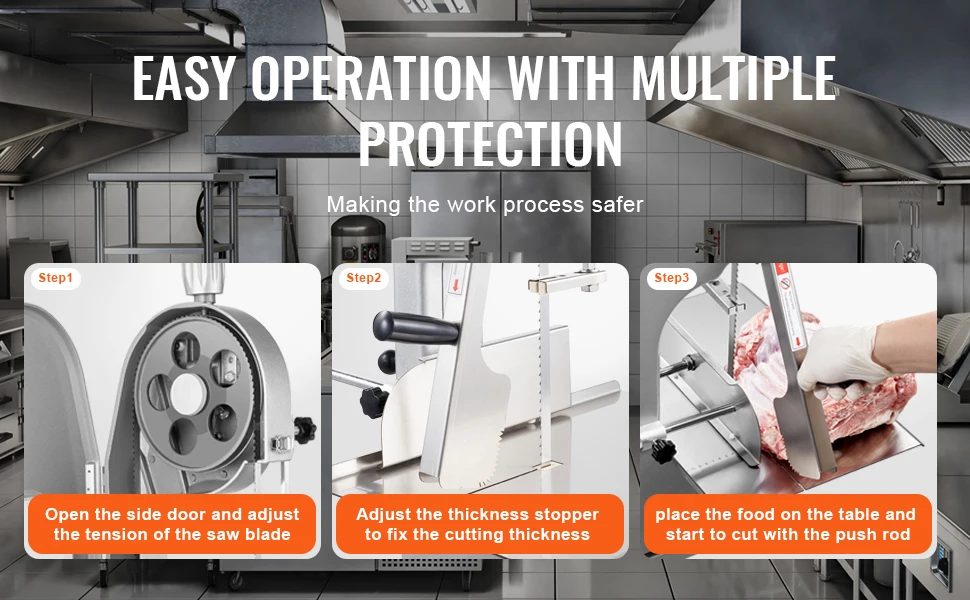 EASY OPERATION WITH MULTIPLE PROTECTION

Making the work process safer

Step1

Open the side door and adjust the tension of the saw blade

Step2

Adjust the thickness stopper to fix the cutting thickness

Step3

place the food on the table and start to cut with the push rod