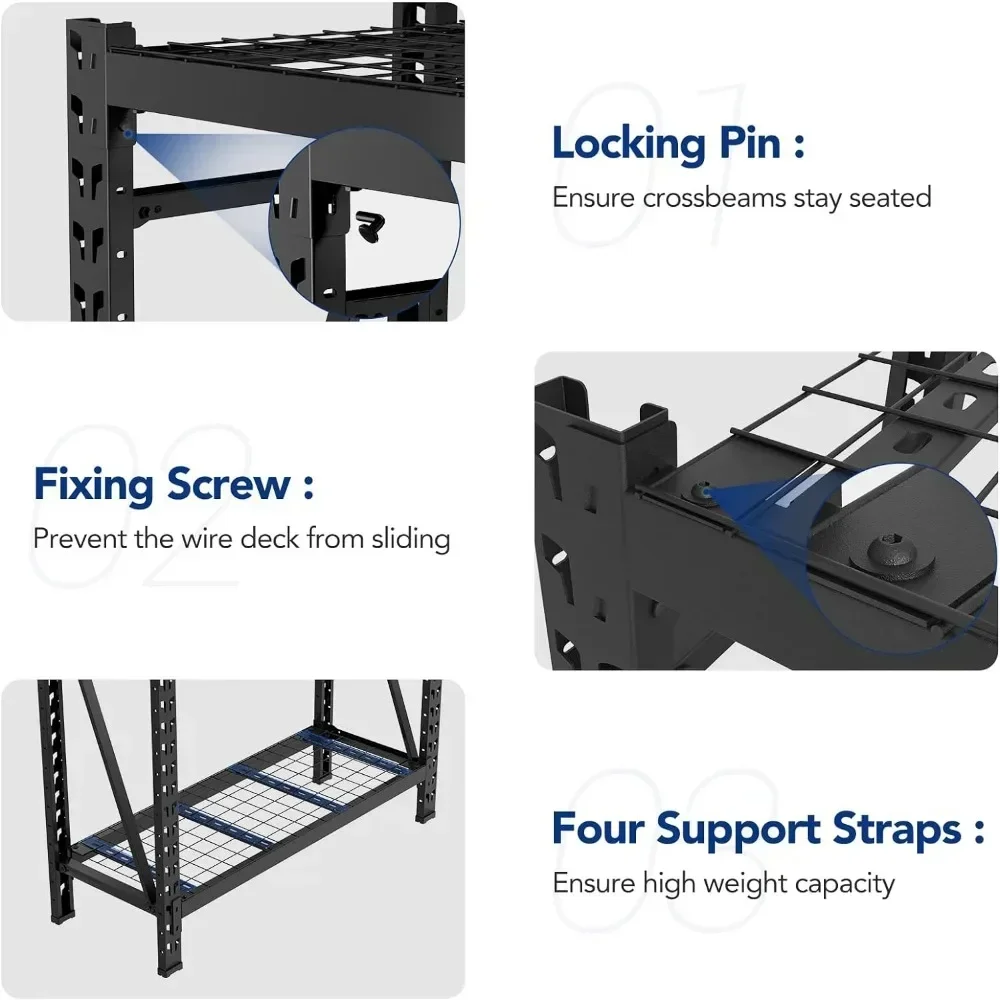 01
Locking Pin :
Ensure crossbeams stay seated

02
Fixing Screw :
Prevent the wire deck from sliding

03
Four Support Straps :
Ensure high weight capacity