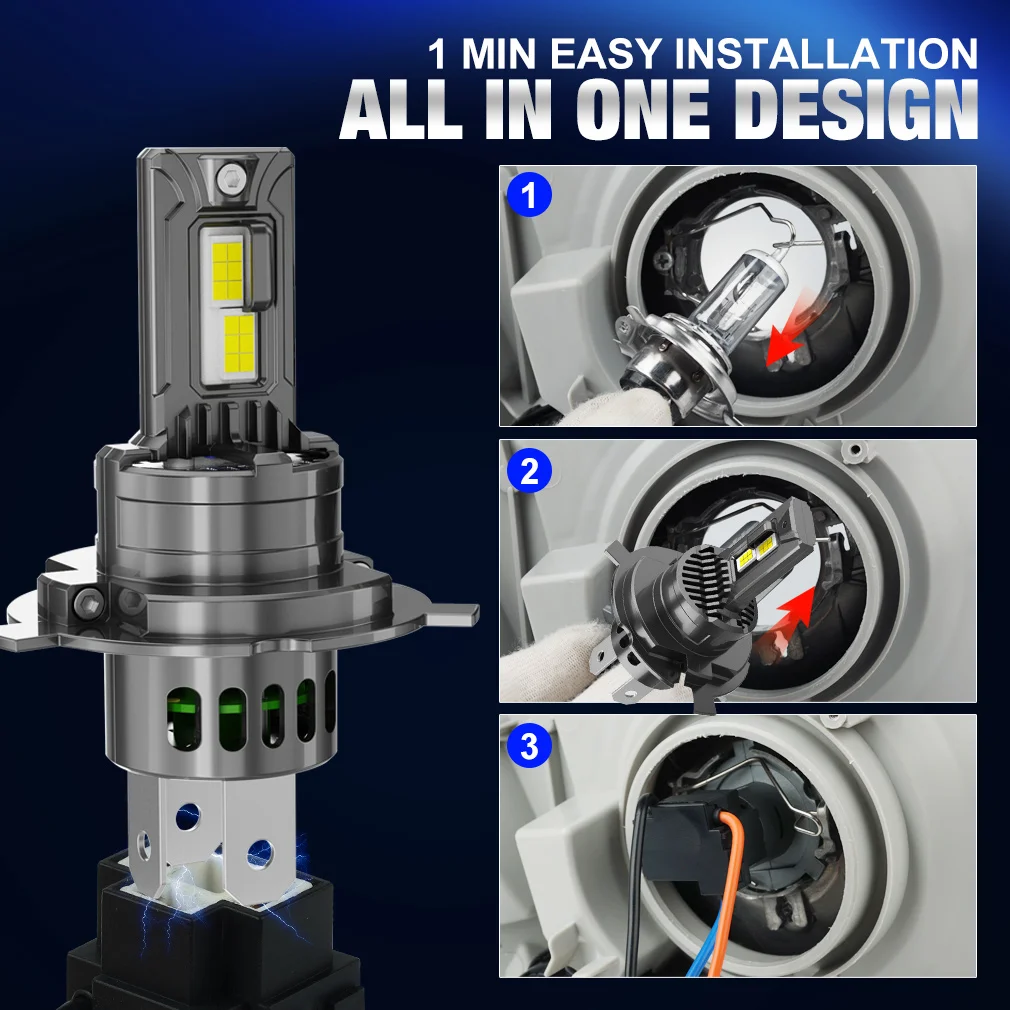 1 MIN EASY INSTALLATION
ALL IN ONE DESIGN

1

2

3