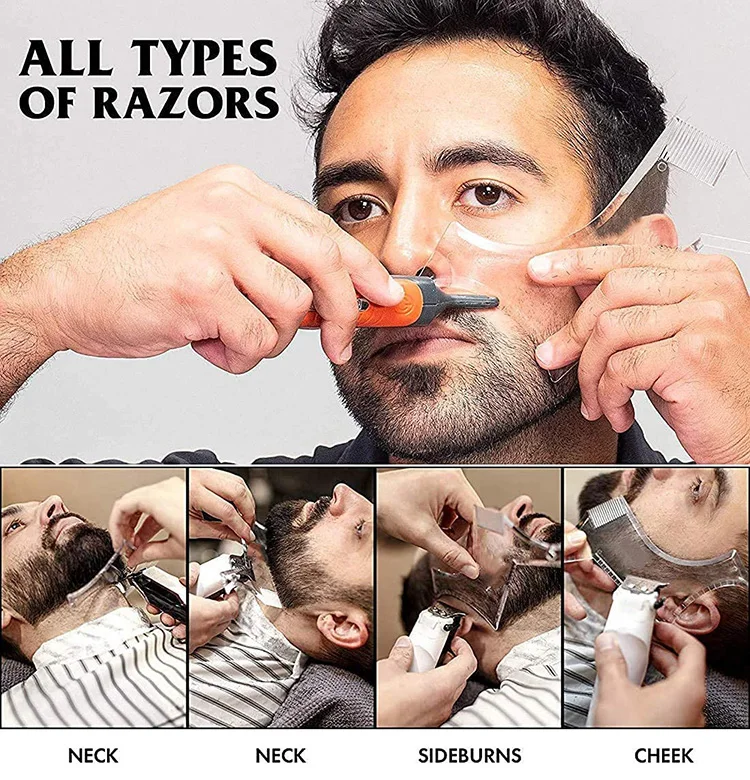 ALL TYPES OF RAZORS

NECK

NECK

SIDEBURNS

CHEEK