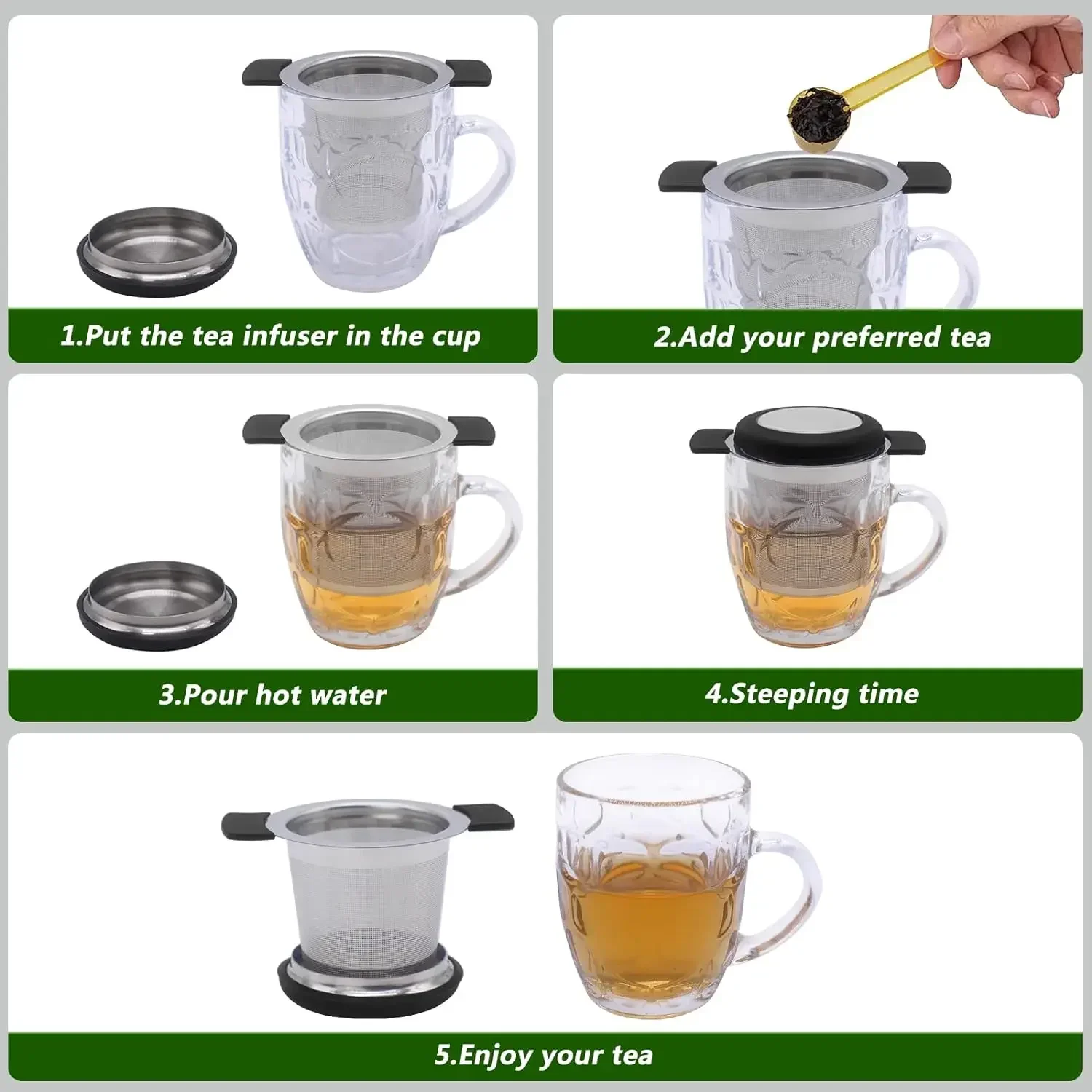 1.Put the tea infuser in the cup

2.Add your preferred tea

3.Pour hot water

4.Steeping time

5.Enjoy your tea