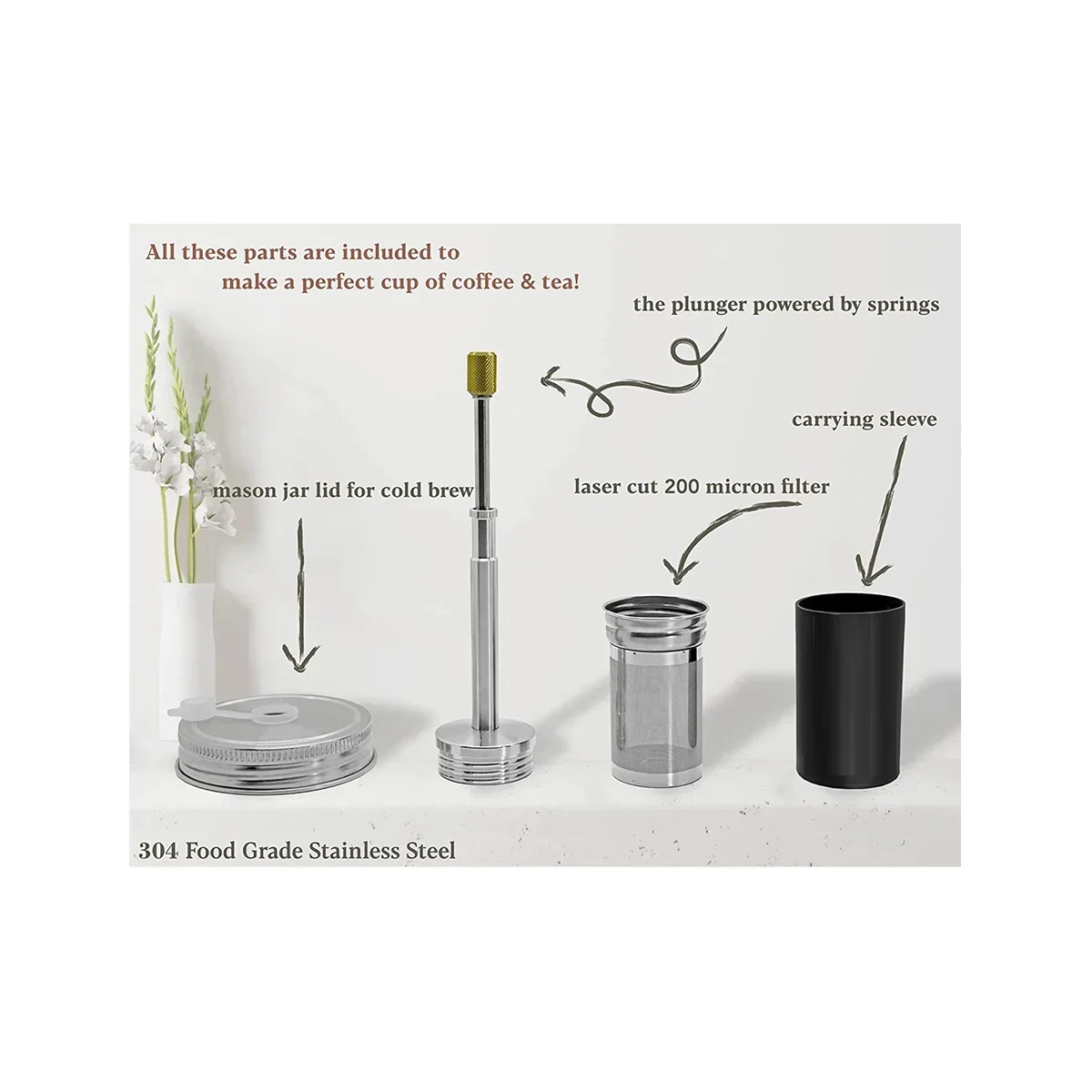 All these parts are included to make a perfect cup of coffee & tea!

the plunger powered by springs

carrying sleeve

mason jar lid for cold brew

laser cut 200 micron filter

304 Food Grade Stainless Steel