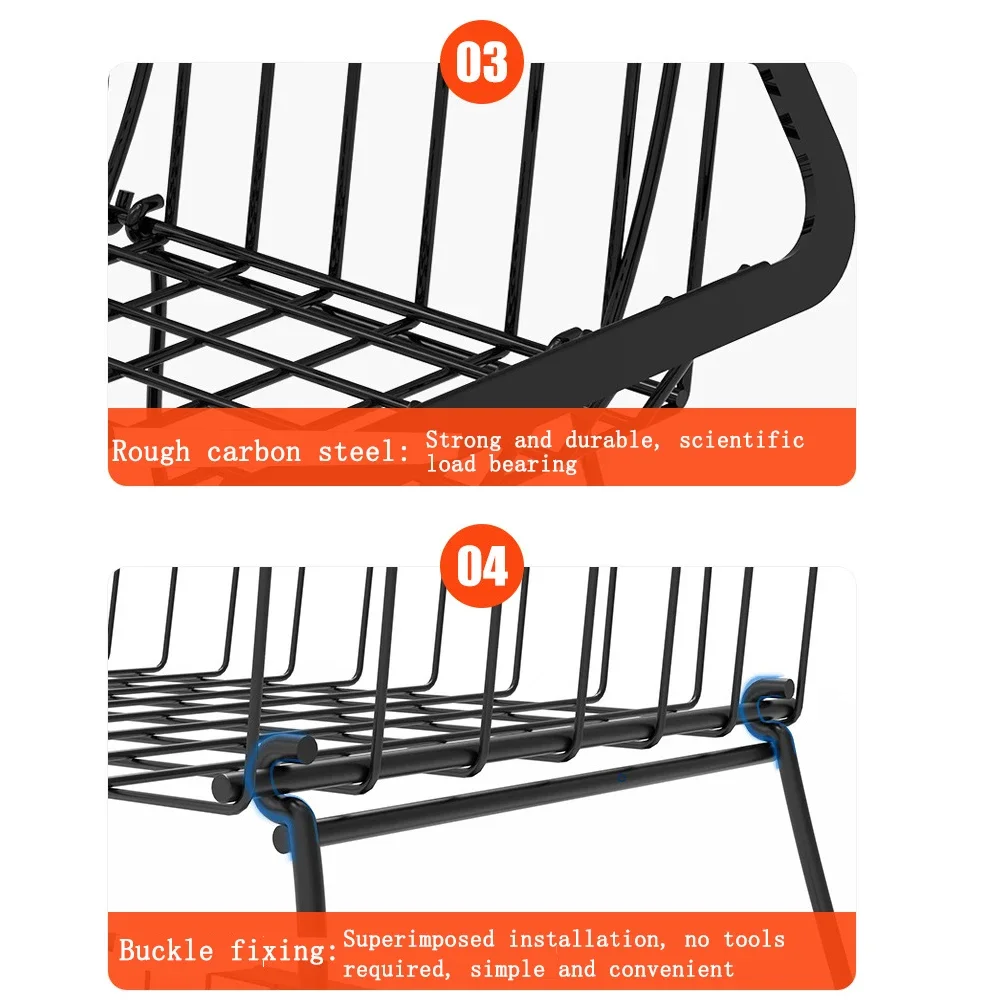 03

Rough carbon steel: Strong and durable, scientific load bearing

04

Buckle fixing: Superimposed installation, no tools required, simple and convenient