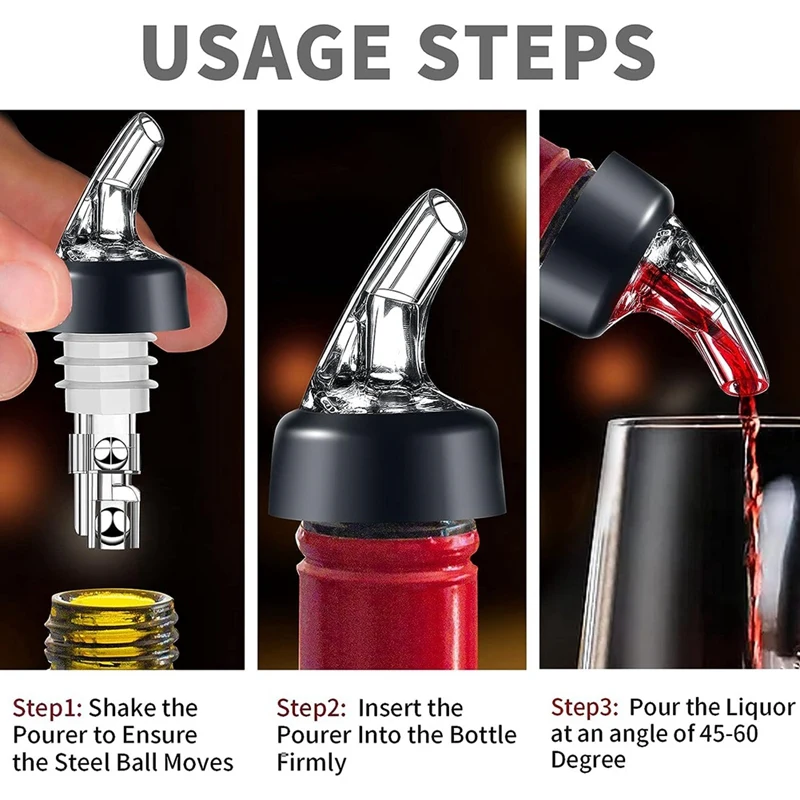 USAGE STEPS

Step1: Shake the Pourer to Ensure the Steel Ball Moves

Step2: Insert the Pourer Into the Bottle Firmly

Step3: Pour the Liquor at an angle of 45-60 Degree