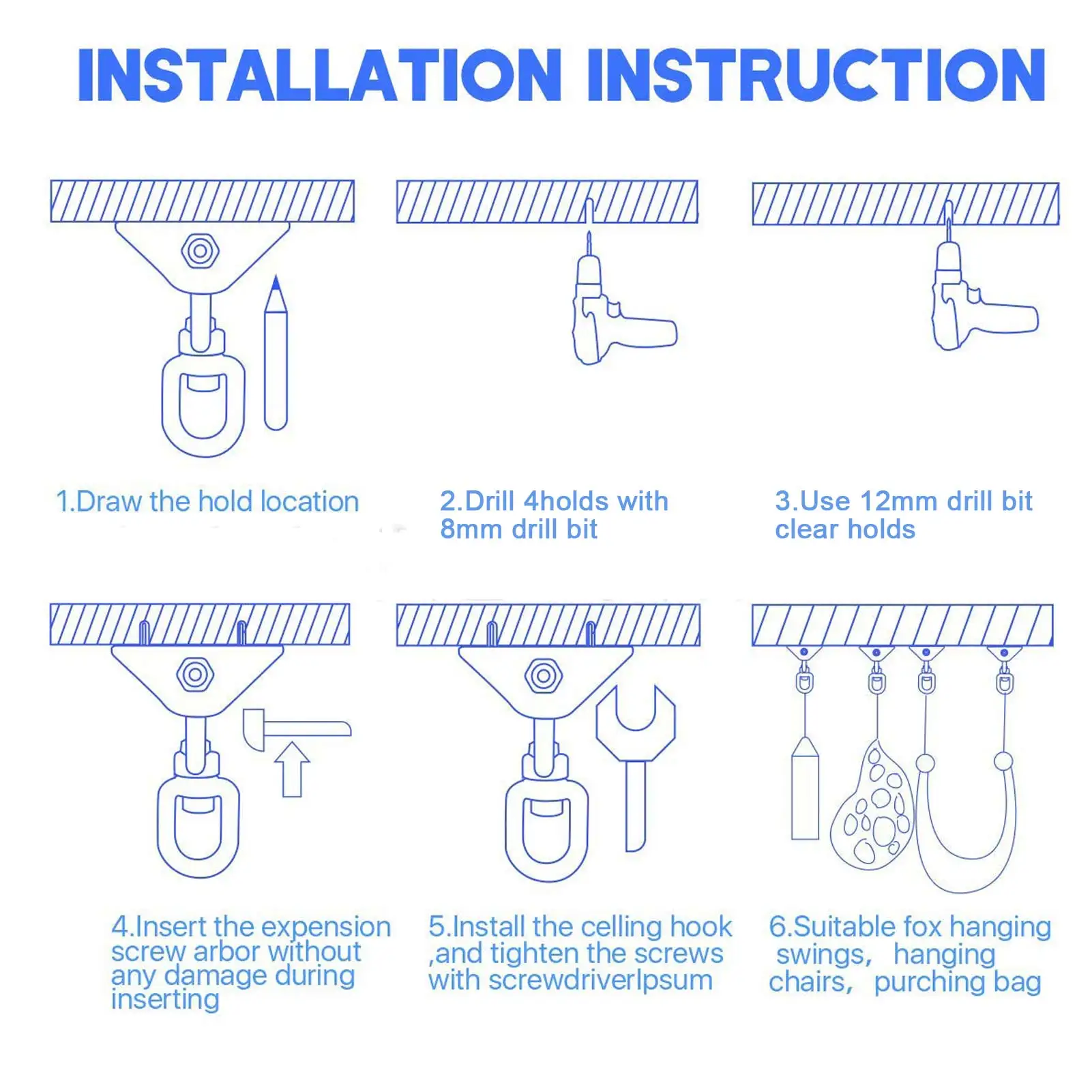 INSTALLATION INSTRUCTION

1.Draw the hold location

2.Drill 4holds with 8mm drill bit

3.Use 12mm drill bit clear holds

4.Insert the expension screw arbor without any damage during inserting

5.Install the celling hook ,and tighten the screws with screwdriverIpsum

6.Suitable fox hanging swings, hanging chairs, purching bag